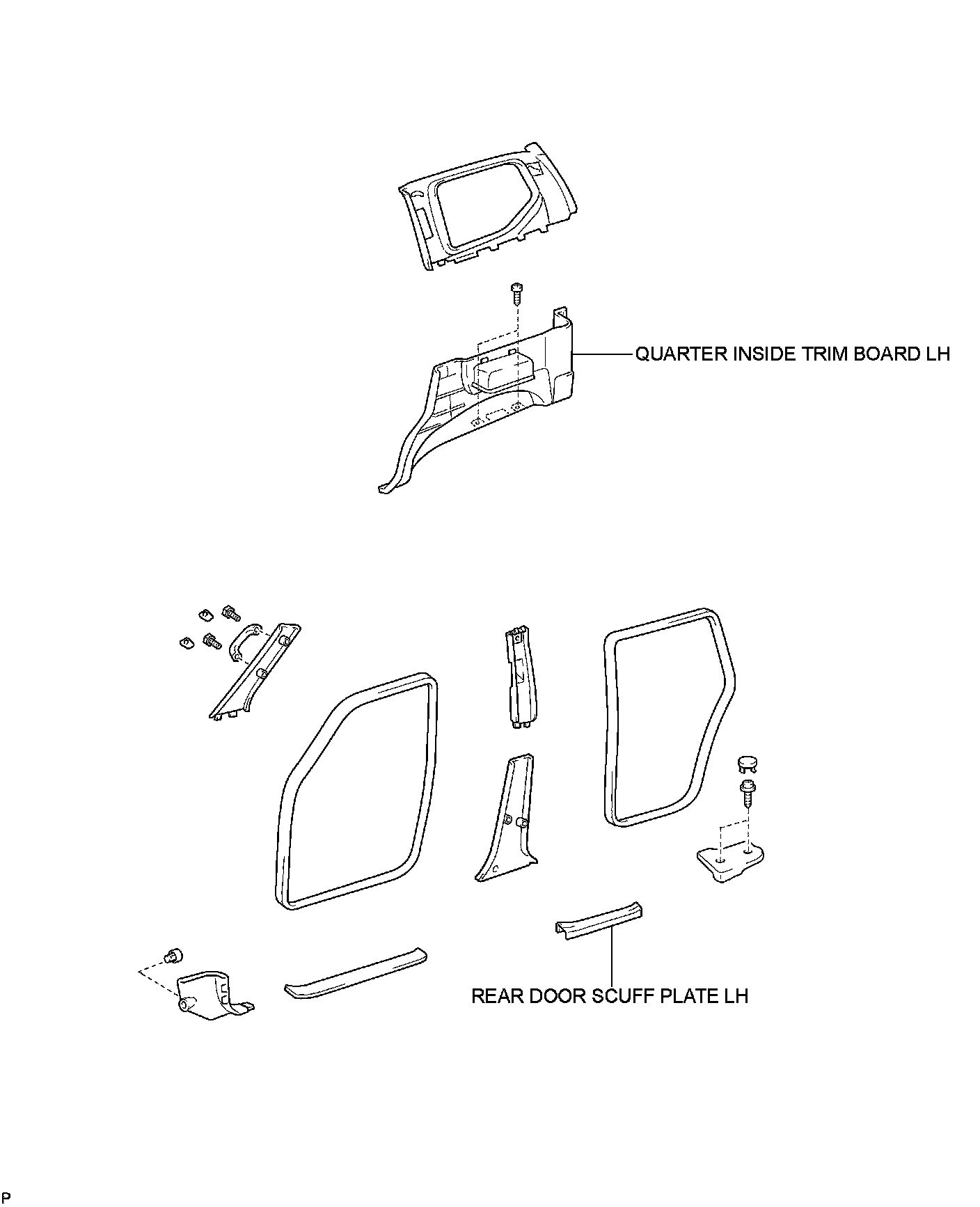 QUARTER INSIDE TRIM BOARD LH

REAR DOOR SCUFF PLATE LH

P