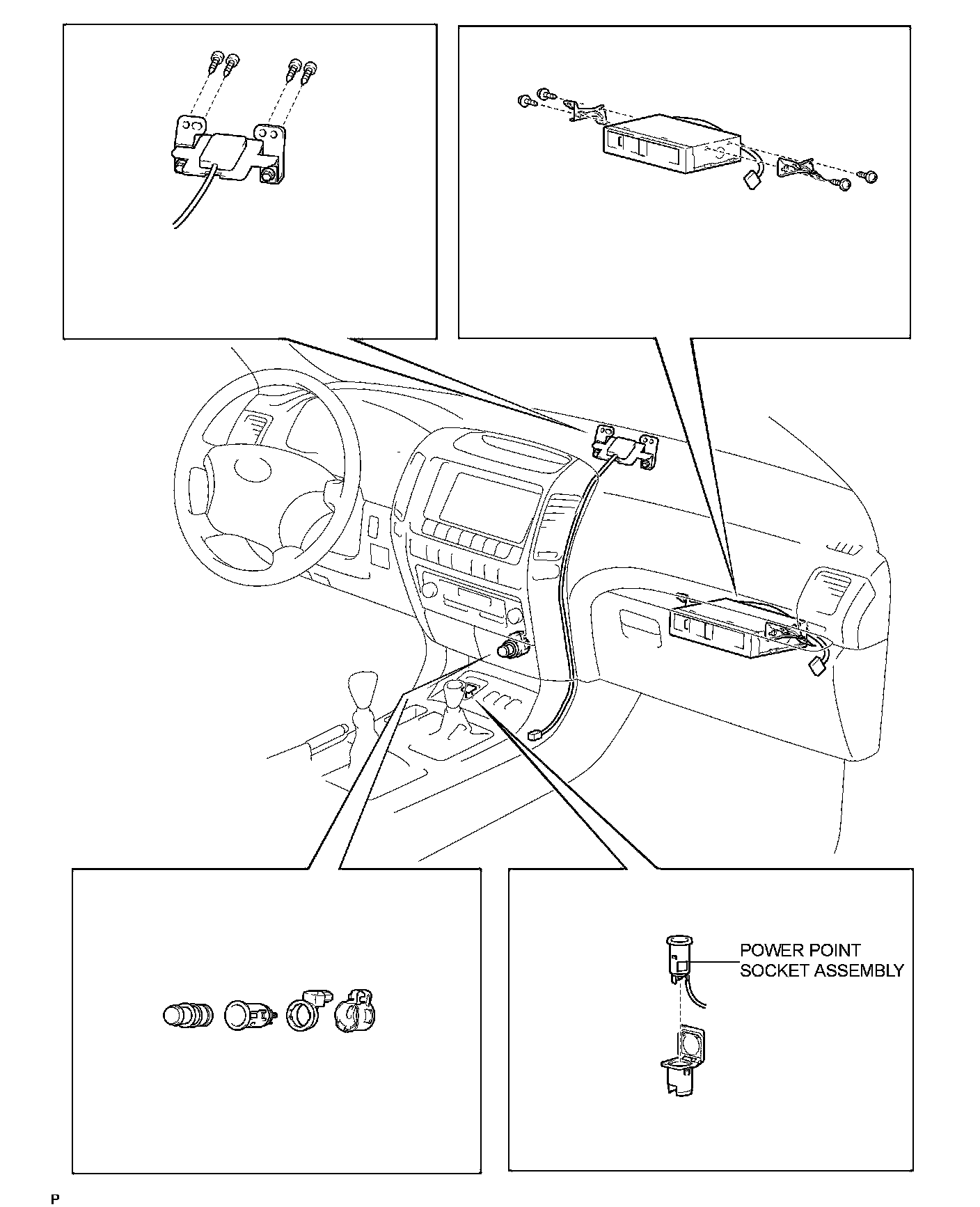 POWER POINT SOCKET ASSEMBLY

P