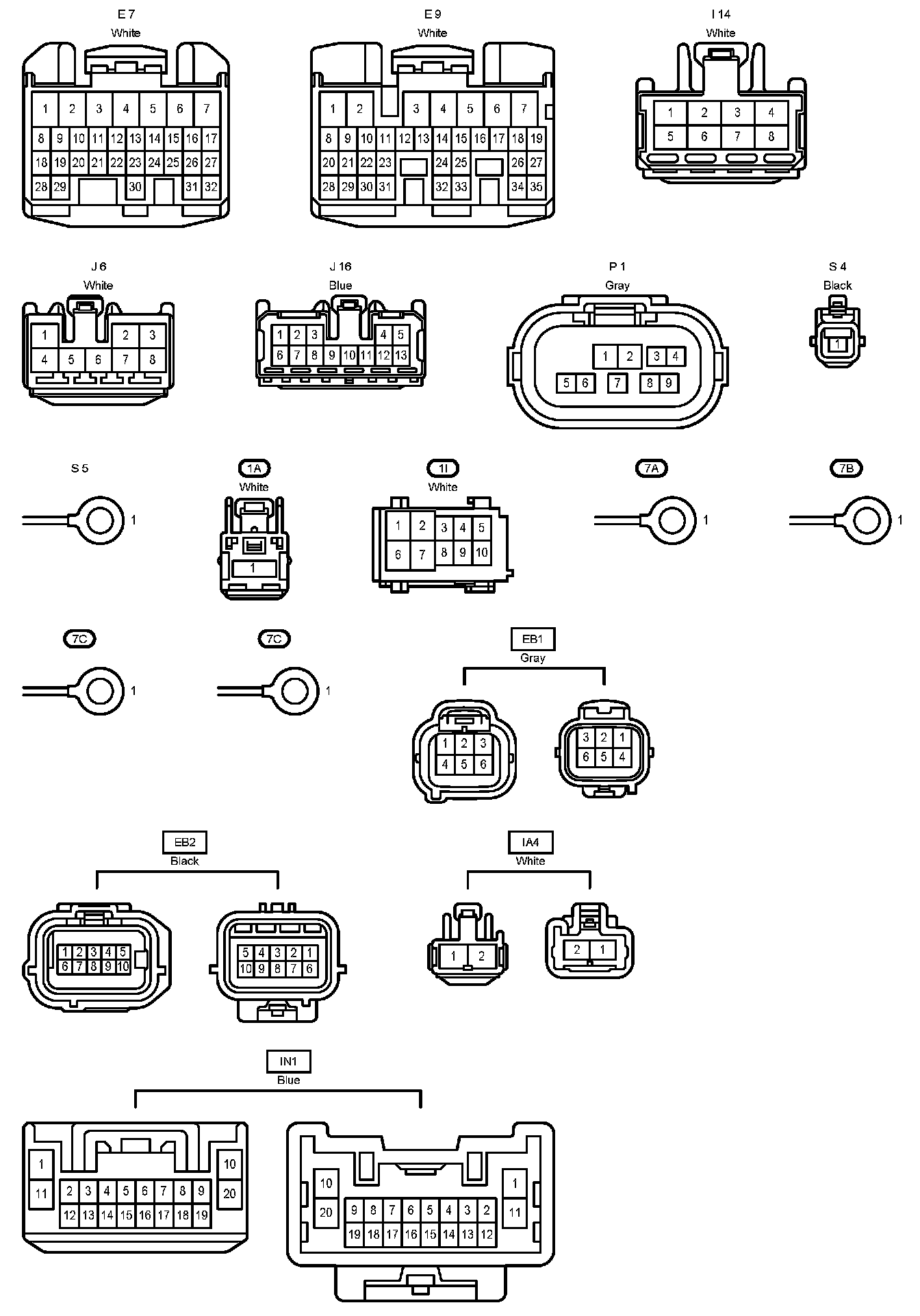 E 7
White
1 2 3 4 5 6 7
8 9 10 11 12 13 14 15 16 17
18 19 20 21 22 23 24 25 26 27
28 29 30 31 32

E 9
White
1 2 3 4 5 6 7
8 9 10 11 12 13 14 15 16 17 18 19
20 21 22 23 24 25 26 27
28 29 30 31 32 33 34 35

I 14
White
1 2 3 4
5 6 7 8

J 6
White
1 2 3
4 5 6 7 8

J 16
Blue
1 2 3 4 5
6 7 8 9 10 11 12 13

P 1
Gray
1 2 3 4
5 6 7 8 9

S 4
Black
1

S 5
1

1A
White
1

1I
White
1 2 3 4 5
6 7 8 9 10

7A
1

7B
1

7C
1

7C
1

EB1
Gray
1 2 3
4 5 6
3 2 1
6 5 4

EB2
Black
1 2 3 4 5
6 7 8 9 10
5 4 3 2 1
10 9 8 7 6

IA4
White
1 2
2 1

IN1
Blue
1 10
11 20
2 3 4 5 6 7 8 9
12 13 14 15 16 17 18 19
10 1
20 11
9 8 7 6 5 4 3 2
19 18 17 16 15 14 13 12