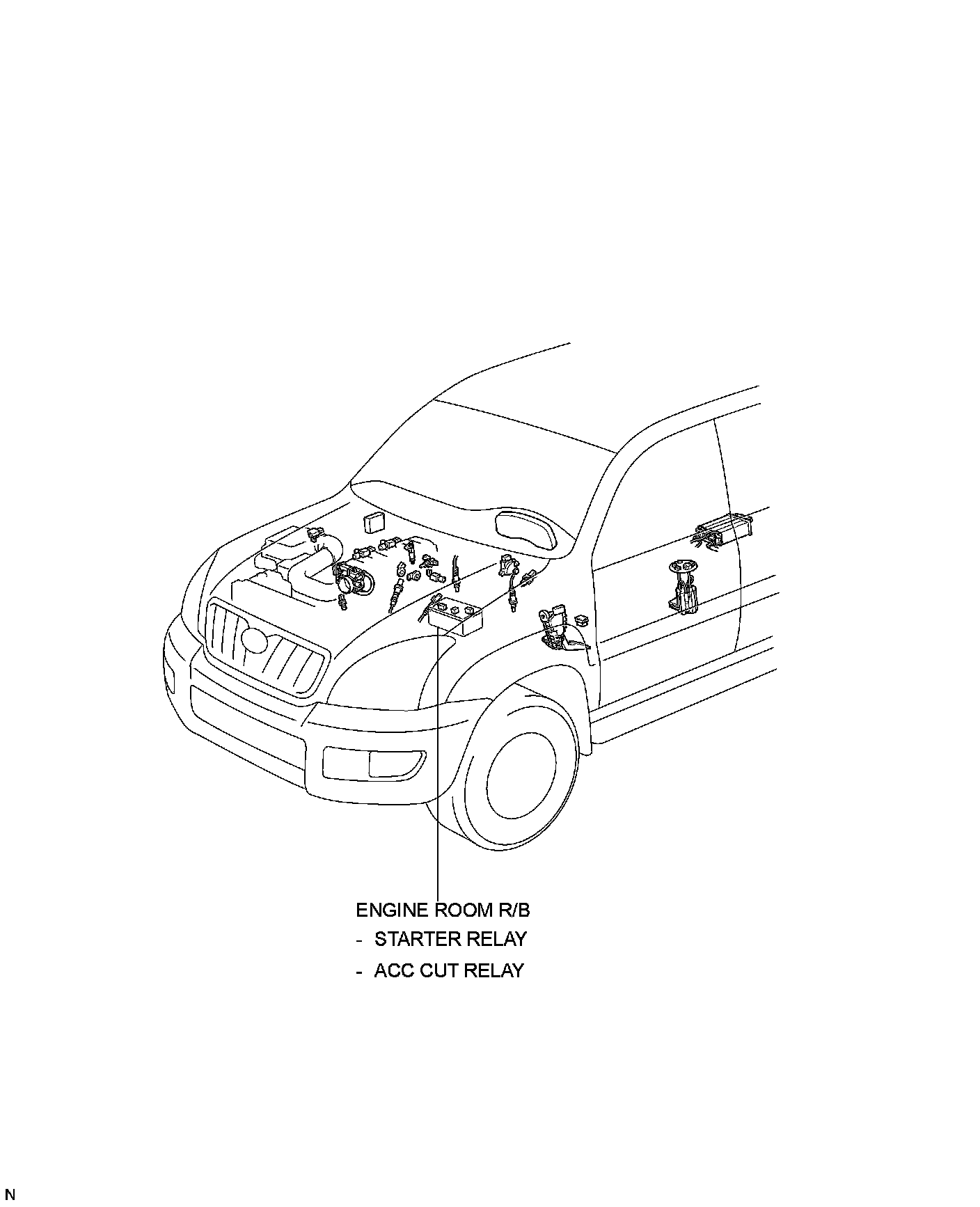 ENGINE ROOM R/B
- STARTER RELAY
- ACC CUT RELAY

N