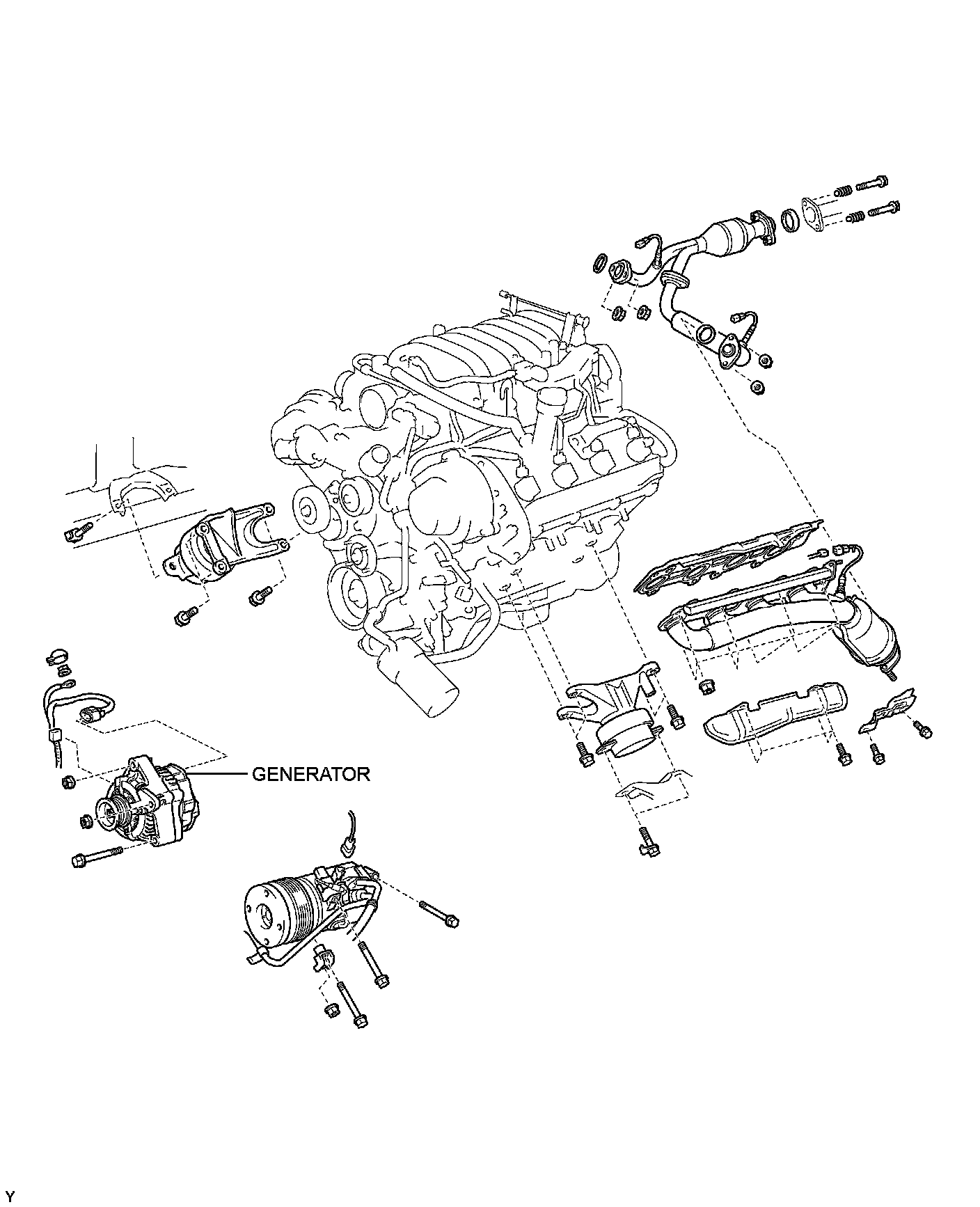 GENERATOR

Y