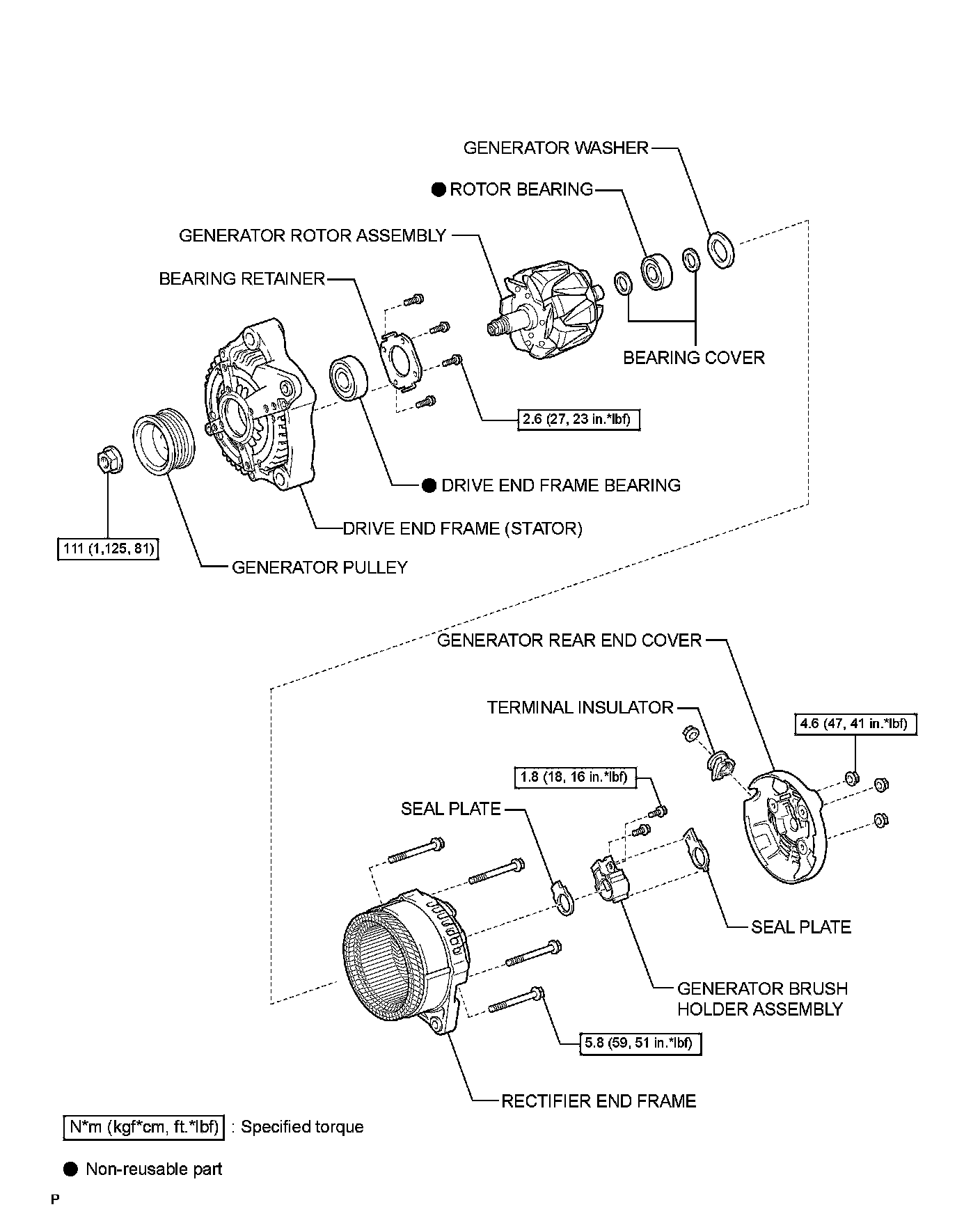 GENERATOR WASHER

● ROTOR BEARING

GENERATOR ROTOR ASSEMBLY

BEARING RETAINER

BEARING COVER

2.6 (27, 23 in.*lbf)

● DRIVE END FRAME BEARING

DRIVE END FRAME (STATOR)

111 (1,125, 81)

GENERATOR PULLEY

GENERATOR REAR END COVER

TERMINAL INSULATOR

4.6 (47, 41 in.*lbf)

1.8 (18, 16 in.*lbf)

SEAL PLATE

SEAL PLATE

GENERATOR BRUSH HOLDER ASSEMBLY

5.8 (59, 51 in.*lbf)

RECTIFIER END FRAME

N*m (kgf*cm, ft.*lbf) : Specified torque

● Non-reusable part

P