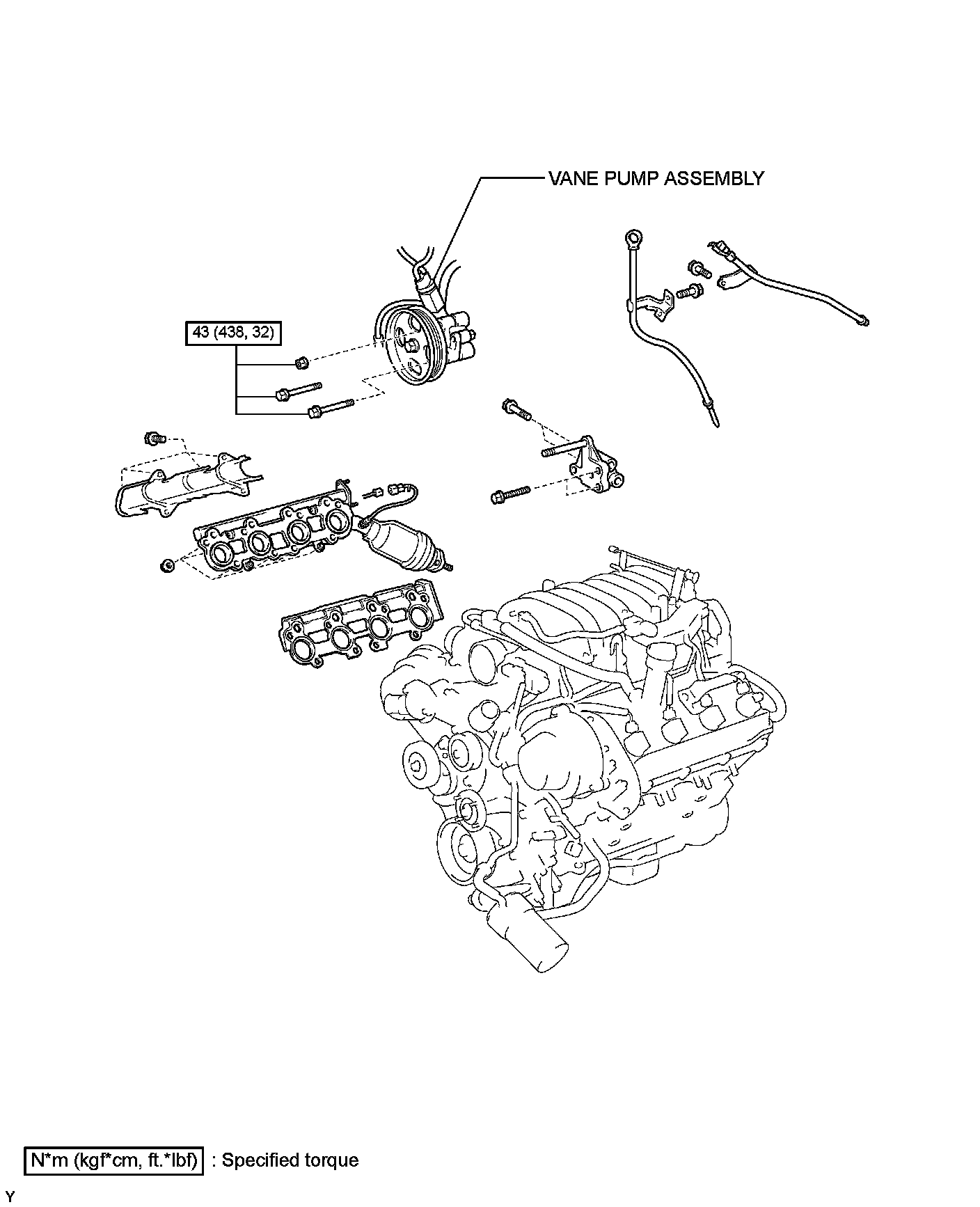 VANE PUMP ASSEMBLY

43 (438, 32)

N*m (kgf*cm, ft.*lbf) : Specified torque

Y