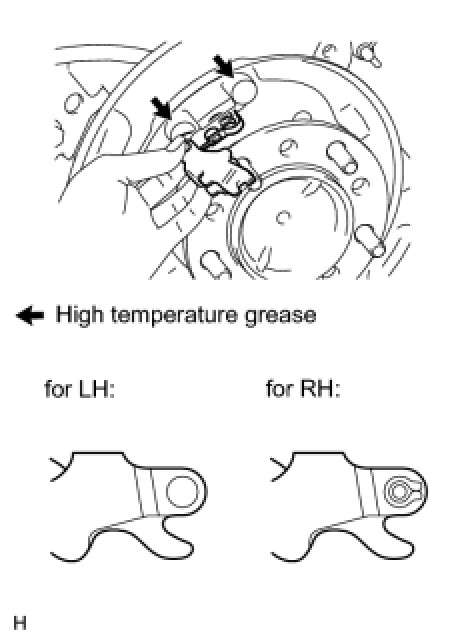 High temperature grease

for LH:

for RH:

H