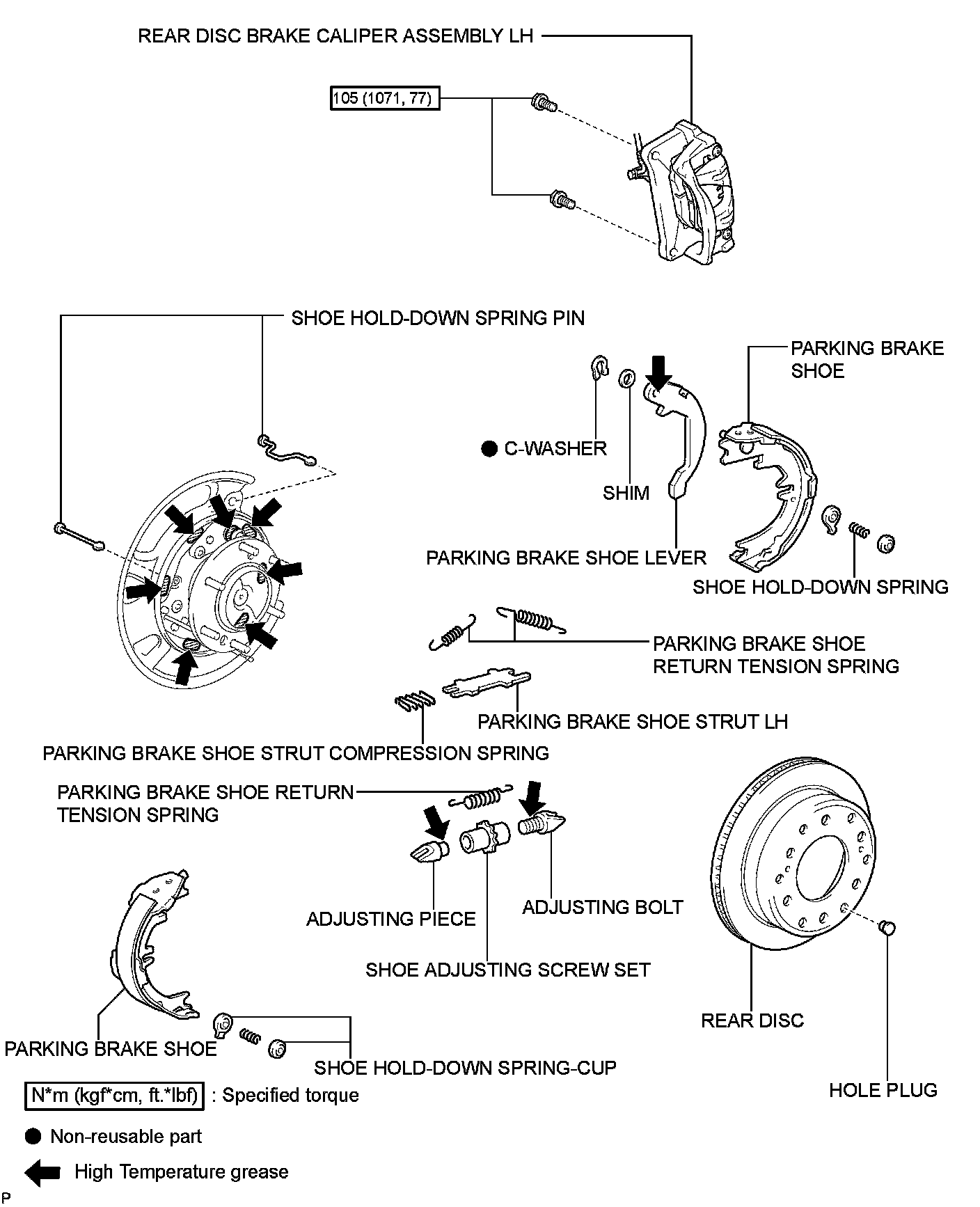 REAR DISC BRAKE CALIPER ASSEMBLY LH

105 (1071, 77)

SHOE HOLD-DOWN SPRING PIN

PARKING BRAKE SHOE

● C-WASHER

SHIM

PARKING BRAKE SHOE LEVER

SHOE HOLD-DOWN SPRING

PARKING BRAKE SHOE RETURN TENSION SPRING

PARKING BRAKE SHOE STRUT LH

PARKING BRAKE SHOE STRUT COMPRESSION SPRING

PARKING BRAKE SHOE RETURN TENSION SPRING

ADJUSTING PIECE

ADJUSTING BOLT

SHOE ADJUSTING SCREW SET

REAR DISC

PARKING BRAKE SHOE

SHOE HOLD-DOWN SPRING-CUP

HOLE PLUG

N*m (kgf*cm, ft.*lbf) : Specified torque

● Non-reusable part

High Temperature grease

P