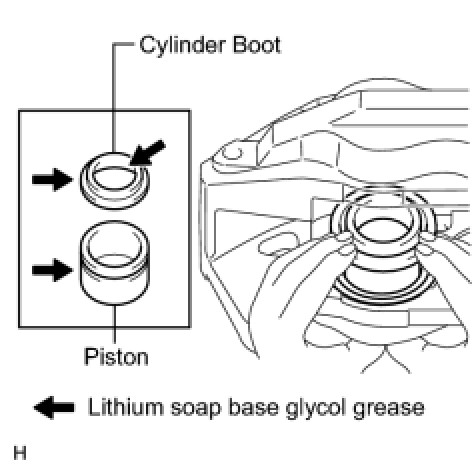 Cylinder Boot

Piston

Lithium soap base glycol grease

H