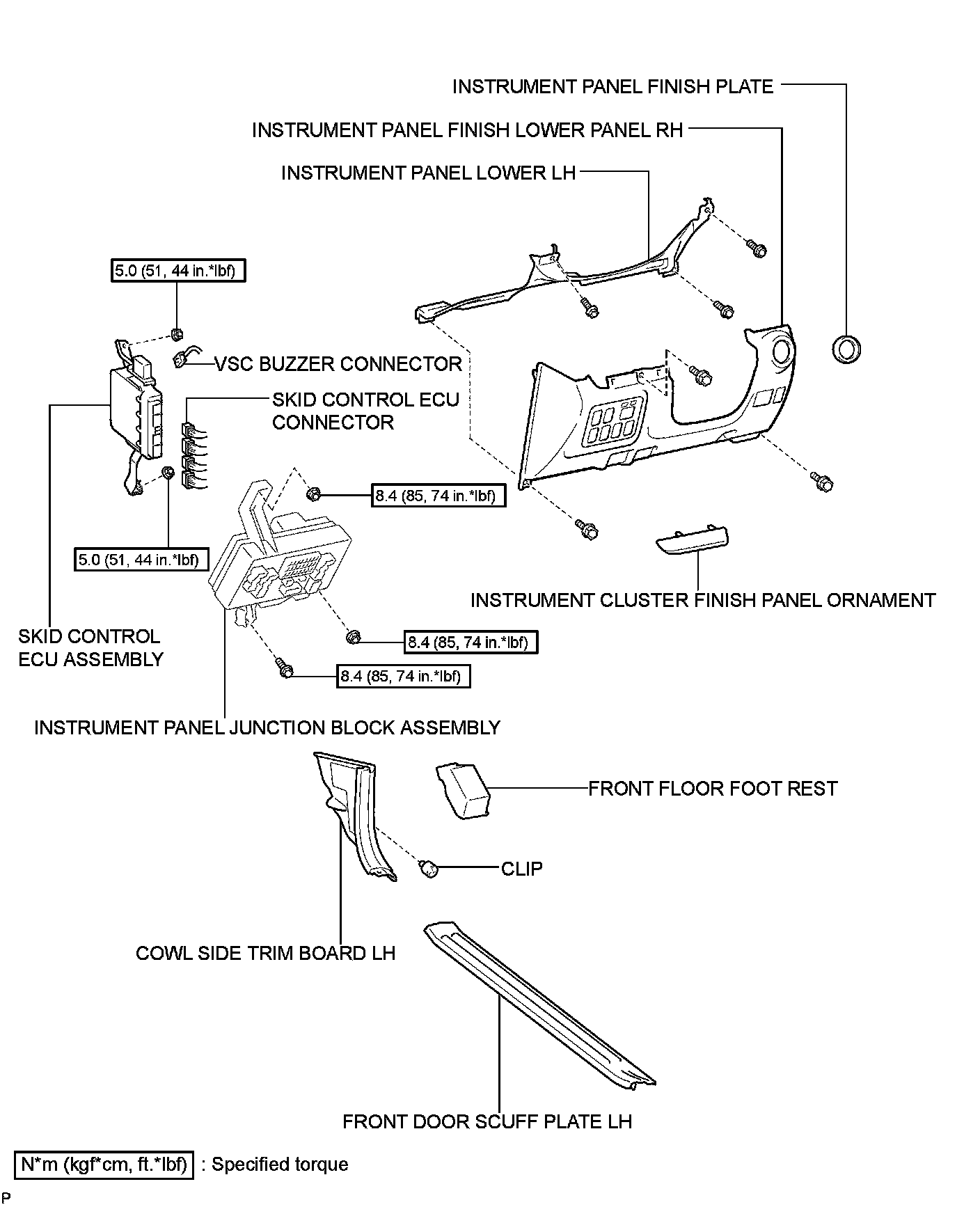 INSTRUMENT PANEL FINISH PLATE

INSTRUMENT PANEL FINISH LOWER PANEL RH

INSTRUMENT PANEL LOWER LH

5.0 (51, 44 in.*lbf)

VSC BUZZER CONNECTOR

SKID CONTROL ECU CONNECTOR

8.4 (85, 74 in.*lbf)

5.0 (51, 44 in.*lbf)

INSTRUMENT CLUSTER FINISH PANEL ORNAMENT

SKID CONTROL ECU ASSEMBLY

8.4 (85, 74 in.*lbf)

8.4 (85, 74 in.*lbf)

INSTRUMENT PANEL JUNCTION BLOCK ASSEMBLY

FRONT FLOOR FOOT REST

CLIP

COWL SIDE TRIM BOARD LH

FRONT DOOR SCUFF PLATE LH

N*m (kgf*cm, ft.*lbf) : Specified torque

P