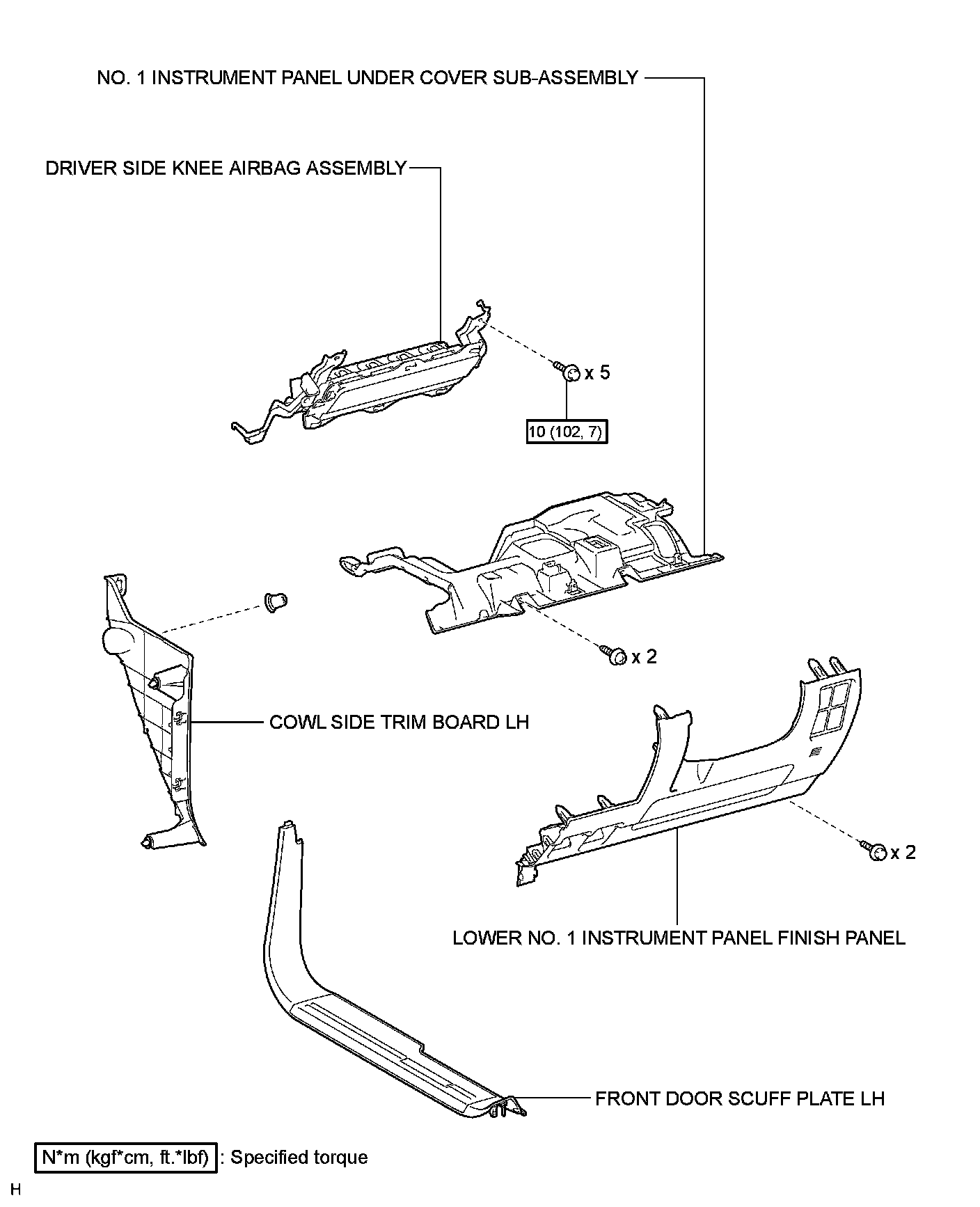 NO. 1 INSTRUMENT PANEL UNDER COVER SUB-ASSEMBLY

DRIVER SIDE KNEE AIRBAG ASSEMBLY

x 5

10 (102, 7)

x 2

COWL SIDE TRIM BOARD LH

x 2

LOWER NO. 1 INSTRUMENT PANEL FINISH PANEL

FRONT DOOR SCUFF PLATE LH

N*m (kgf*cm, ft.*lbf) : Specified torque

H