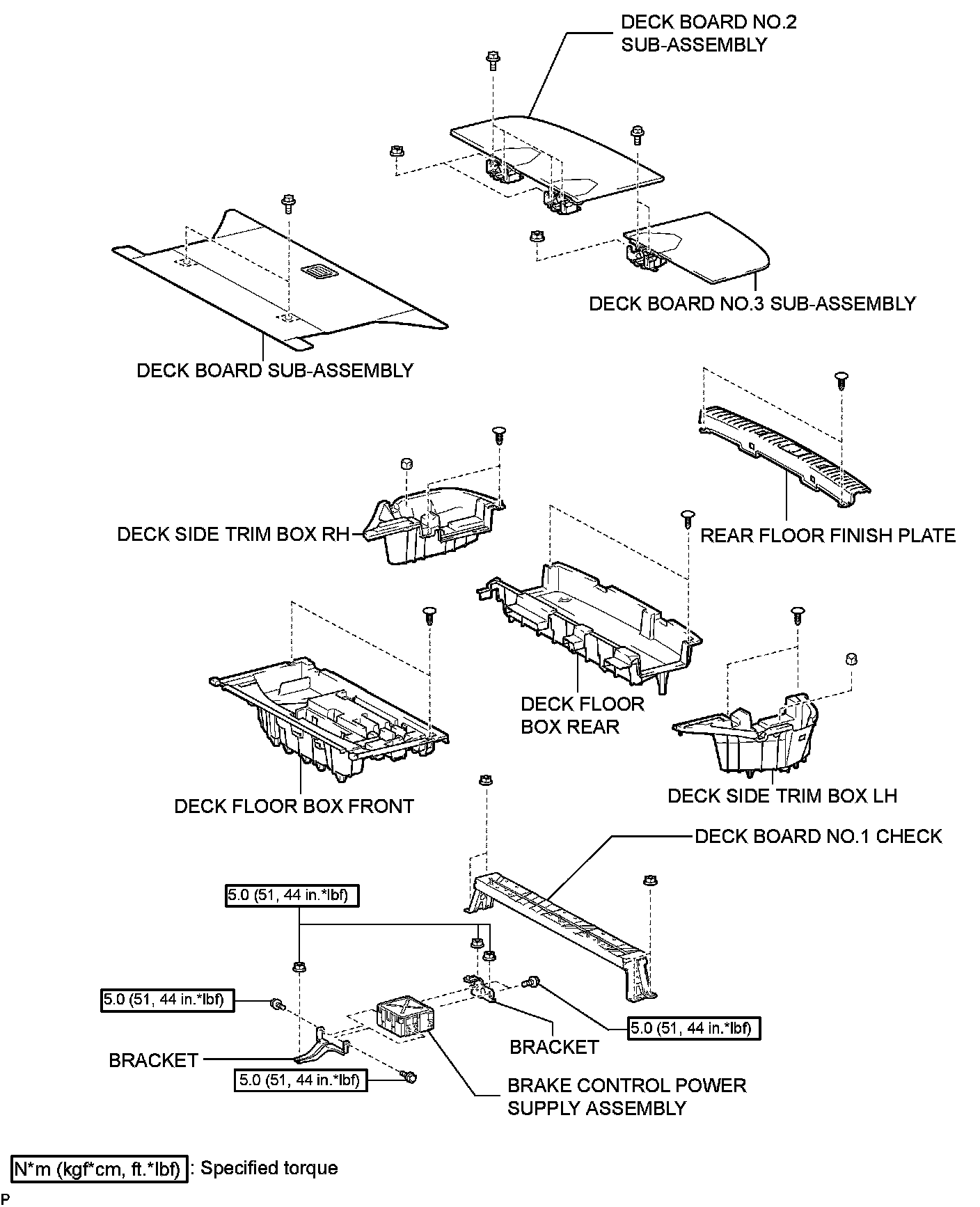 DECK BOARD NO.2 SUB-ASSEMBLY

DECK BOARD NO.3 SUB-ASSEMBLY

DECK BOARD SUB-ASSEMBLY

DECK SIDE TRIM BOX RH

REAR FLOOR FINISH PLATE

DECK FLOOR BOX REAR

DECK FLOOR BOX FRONT

DECK SIDE TRIM BOX LH

DECK BOARD NO.1 CHECK

5.0 (51, 44 in.*lbf)

5.0 (51, 44 in.*lbf)

5.0 (51, 44 in.*lbf)

BRACKET

BRACKET

5.0 (51, 44 in.*lbf)

BRAKE CONTROL POWER SUPPLY ASSEMBLY

N*m (kgf*cm, ft.*lbf) : Specified torque

P