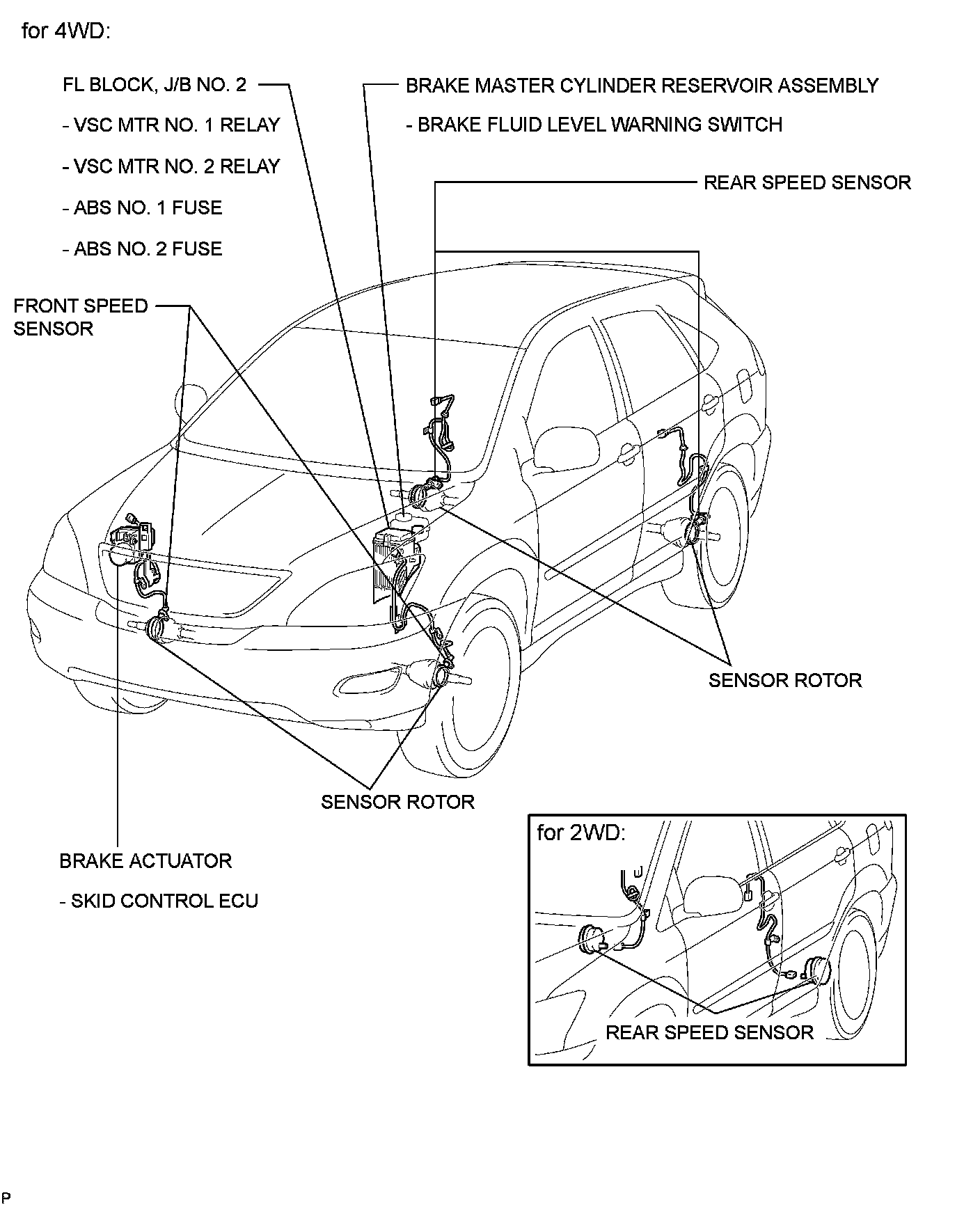 for 4WD:

FL BLOCK, J/B NO. 2

- VSC MTR NO. 1 RELAY

- VSC MTR NO. 2 RELAY

- ABS NO. 1 FUSE

- ABS NO. 2 FUSE

BRAKE MASTER CYLINDER RESERVOIR ASSEMBLY

- BRAKE FLUID LEVEL WARNING SWITCH

REAR SPEED SENSOR

FRONT SPEED SENSOR

SENSOR ROTOR

SENSOR ROTOR

BRAKE ACTUATOR

- SKID CONTROL ECU

for 2WD:

REAR SPEED SENSOR

P