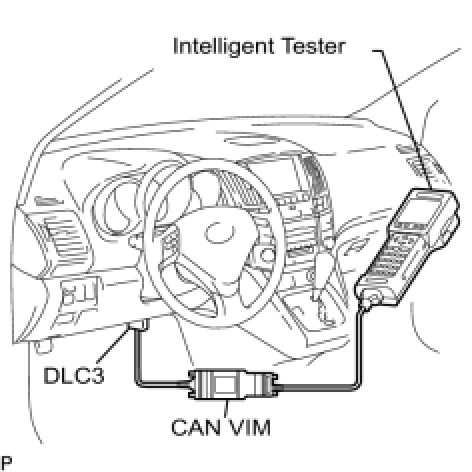 Intelligent Tester

DLC3

CAN VIM

P