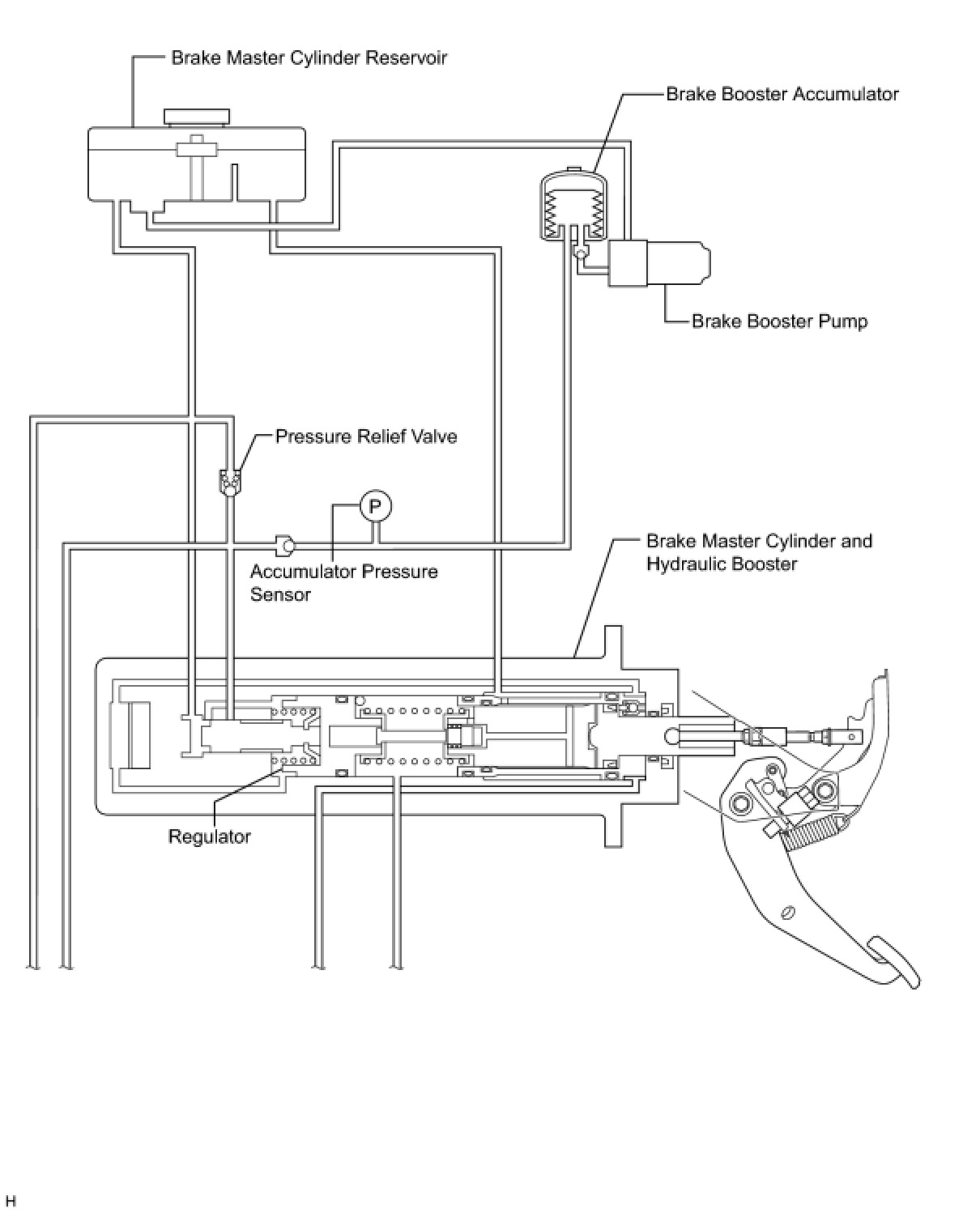 Brake Master Cylinder Reservoir

Brake Booster Accumulator

Brake Booster Pump

Pressure Relief Valve

P

Accumulator Pressure Sensor

Brake Master Cylinder and Hydraulic Booster

Regulator

H