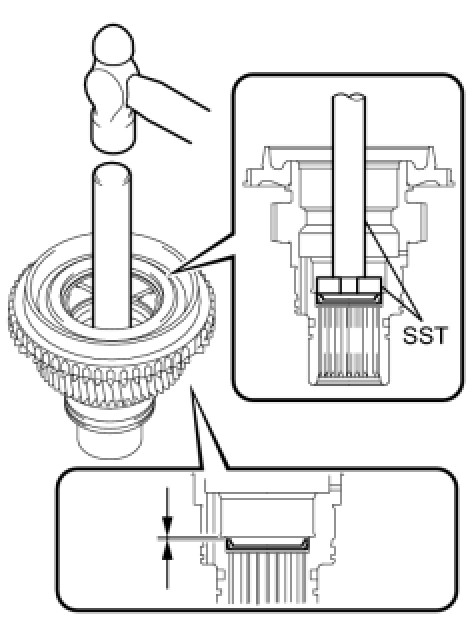 SST