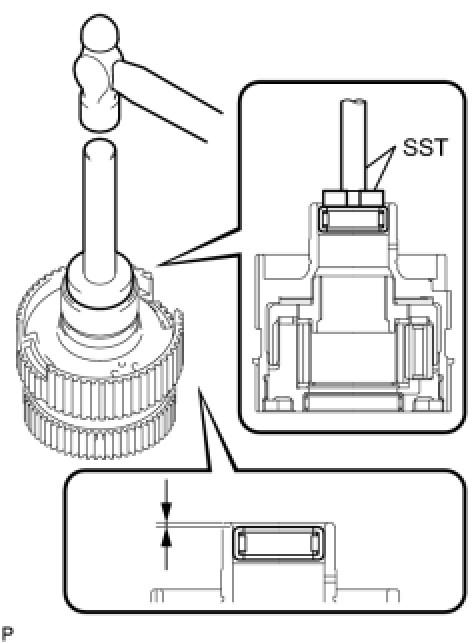 SST

P