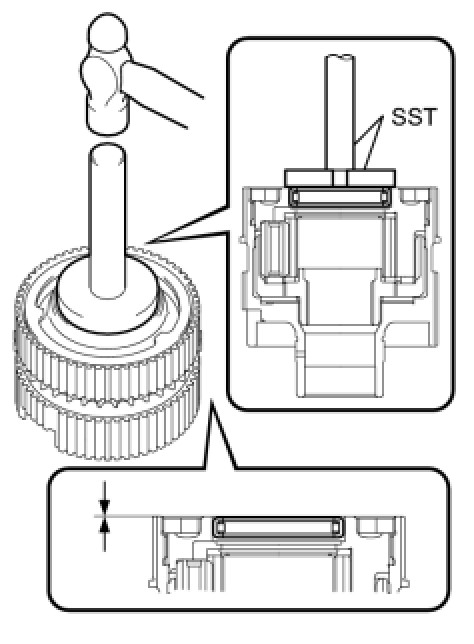 SST