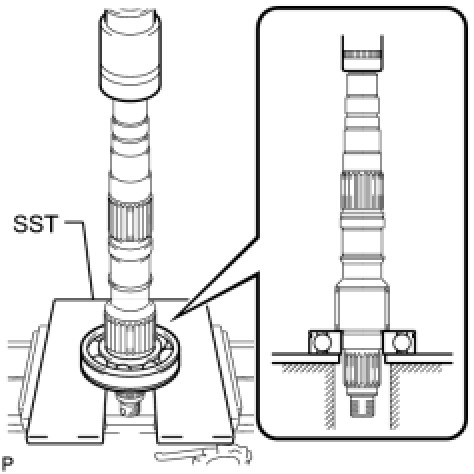 SST

P