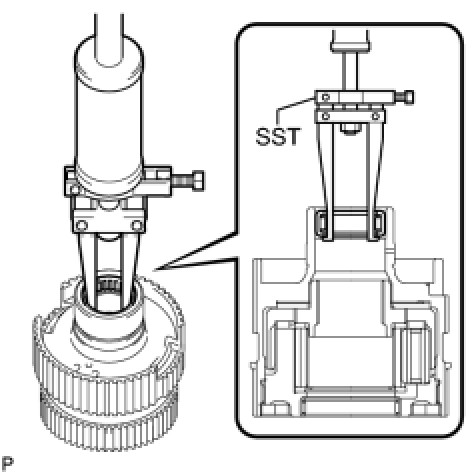 SST

P