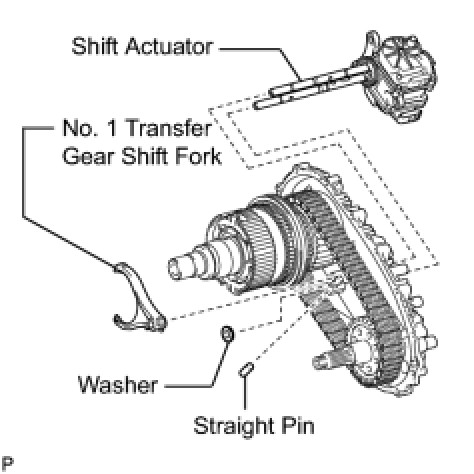 Shift Actuator

No. 1 Transfer Gear Shift Fork

Washer

Straight Pin

P