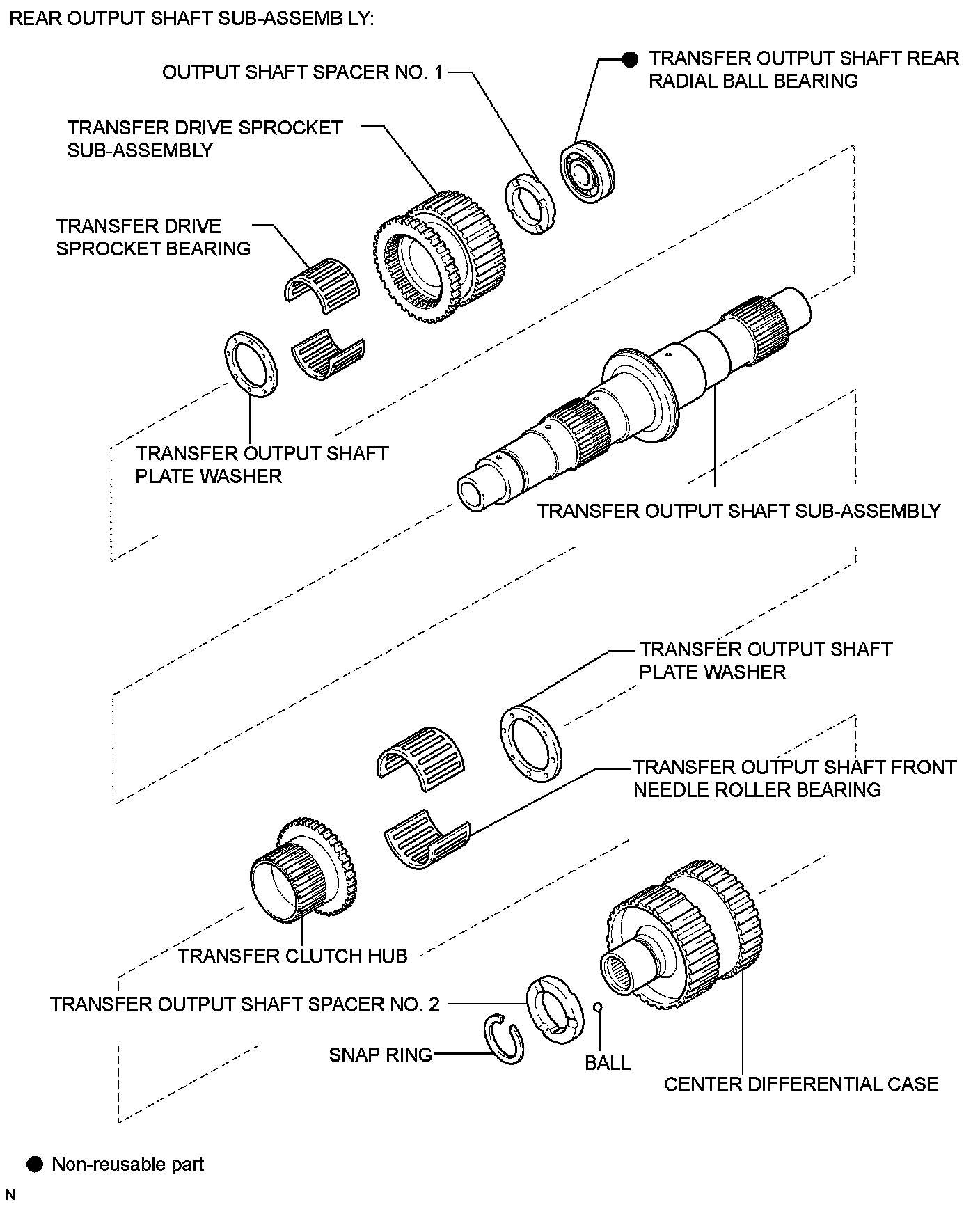 REAR OUTPUT SHAFT SUB-ASSEMB LY:

OUTPUT SHAFT SPACER NO. 1

● TRANSFER OUTPUT SHAFT REAR RADIAL BALL BEARING

TRANSFER DRIVE SPROCKET SUB-ASSEMBLY

TRANSFER DRIVE SPROCKET BEARING

TRANSFER OUTPUT SHAFT PLATE WASHER

TRANSFER OUTPUT SHAFT SUB-ASSEMBLY

TRANSFER OUTPUT SHAFT PLATE WASHER

TRANSFER OUTPUT SHAFT FRONT NEEDLE ROLLER BEARING

TRANSFER CLUTCH HUB

TRANSFER OUTPUT SHAFT SPACER NO. 2

SNAP RING

BALL

CENTER DIFFERENTIAL CASE

● Non-reusable part

N