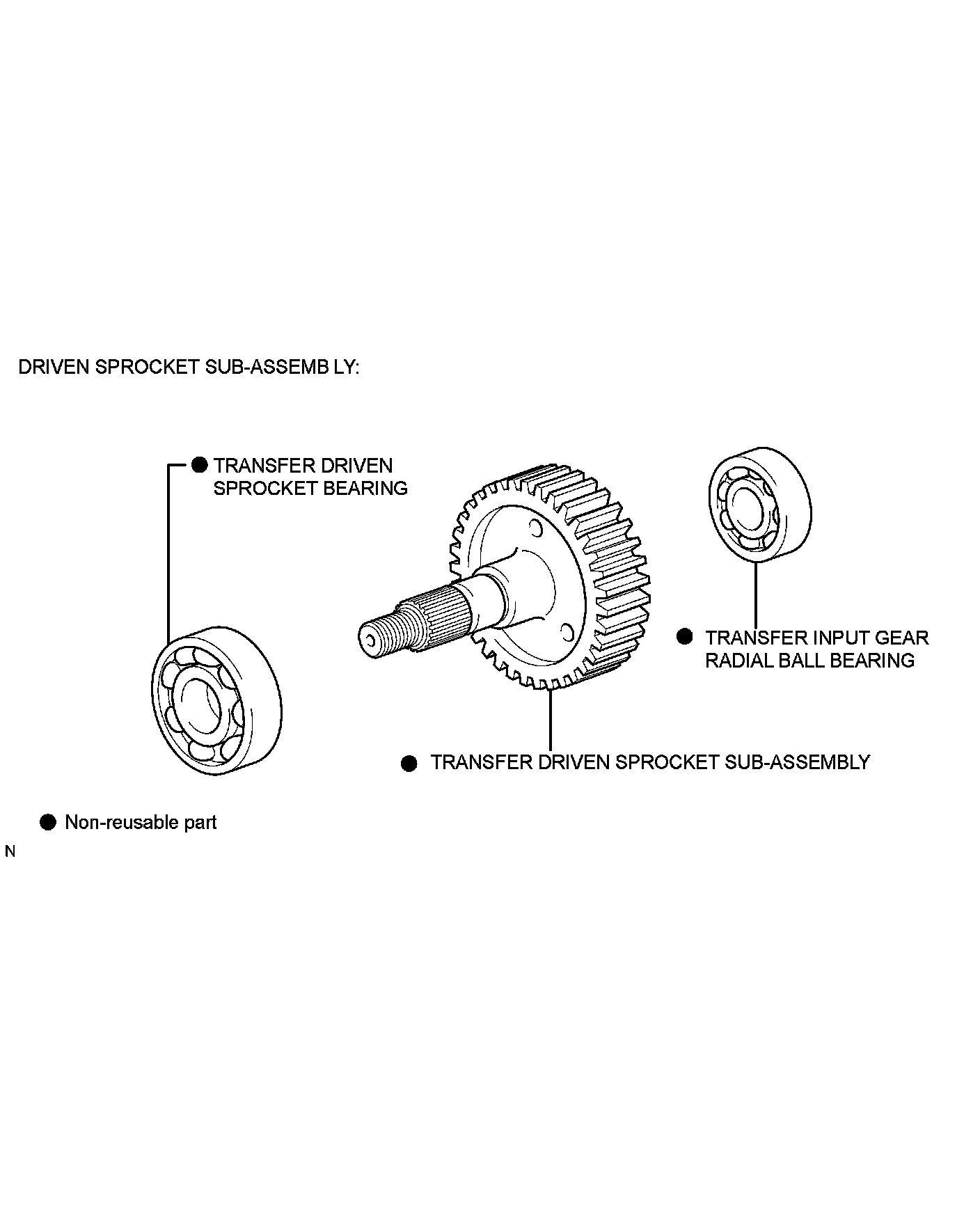 DRIVEN SPROCKET SUB-ASSEMB LY:

● TRANSFER DRIVEN SPROCKET BEARING

● TRANSFER INPUT GEAR RADIAL BALL BEARING

● TRANSFER DRIVEN SPROCKET SUB-ASSEMBLY

● Non-reusable part

N