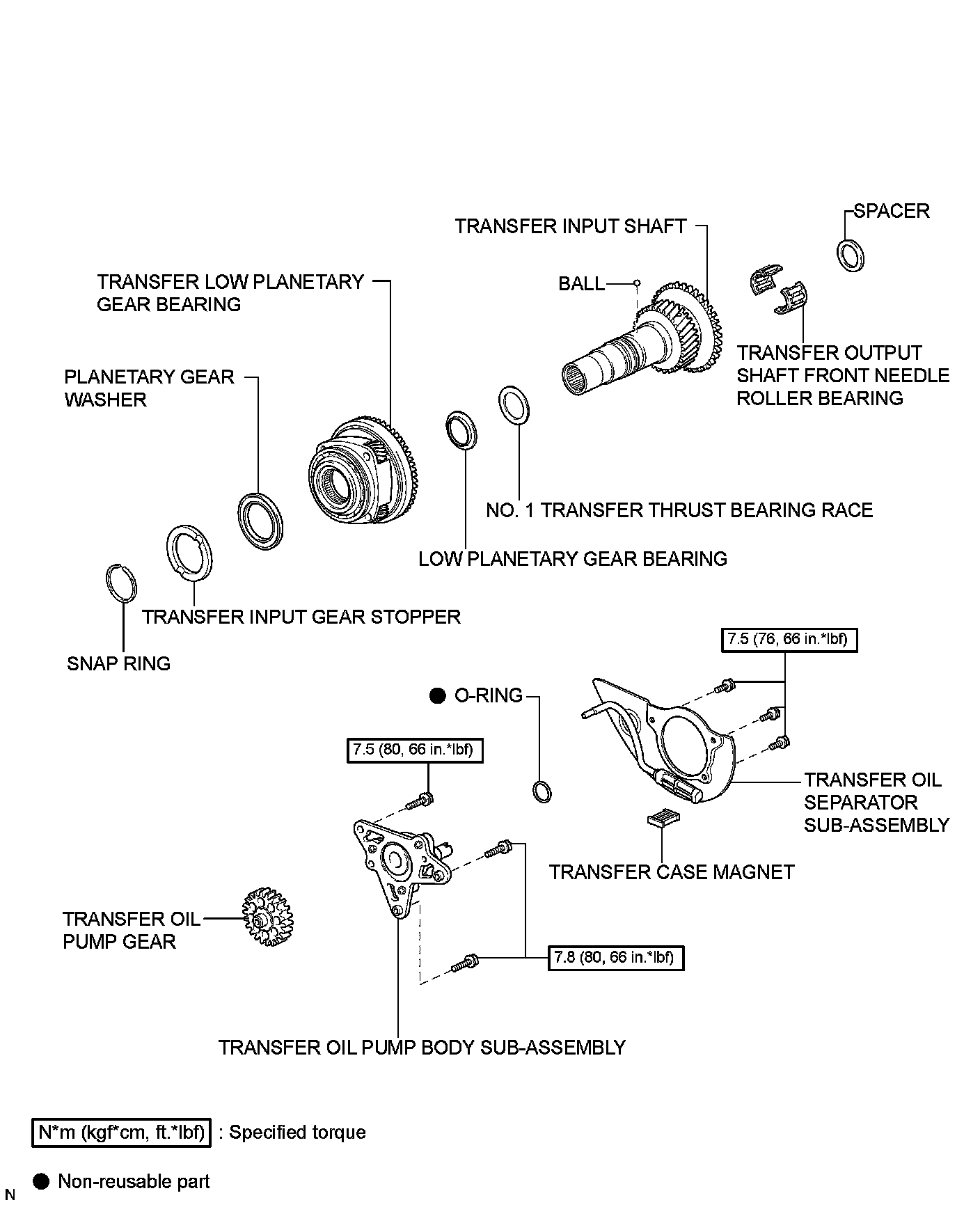 SPACER

TRANSFER INPUT SHAFT

BALL

TRANSFER LOW PLANETARY GEAR BEARING

TRANSFER OUTPUT SHAFT FRONT NEEDLE ROLLER BEARING

PLANETARY GEAR WASHER

NO. 1 TRANSFER THRUST BEARING RACE

LOW PLANETARY GEAR BEARING

TRANSFER INPUT GEAR STOPPER

SNAP RING

7.5 (76, 66 in.*lbf)

● O-RING

7.5 (80, 66 in.*lbf)

TRANSFER OIL SEPARATOR SUB-ASSEMBLY

TRANSFER CASE MAGNET

TRANSFER OIL PUMP GEAR

7.8 (80, 66 in.*lbf)

TRANSFER OIL PUMP BODY SUB-ASSEMBLY

N*m (kgf*cm, ft.*lbf) : Specified torque

● Non-reusable part

N