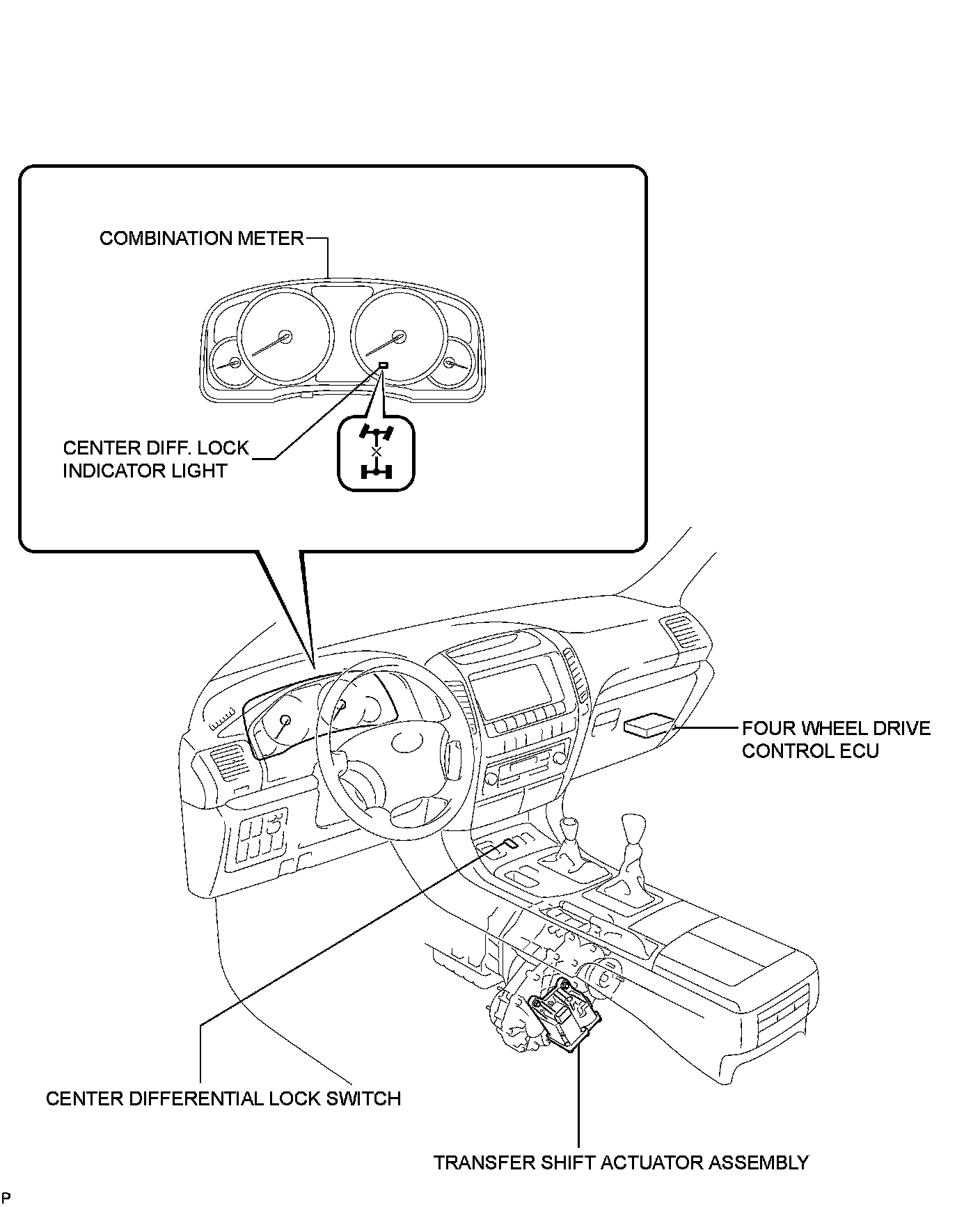 COMBINATION METER

CENTER DIFF. LOCK INDICATOR LIGHT

FOUR WHEEL DRIVE CONTROL ECU

CENTER DIFFERENTIAL LOCK SWITCH

TRANSFER SHIFT ACTUATOR ASSEMBLY

P