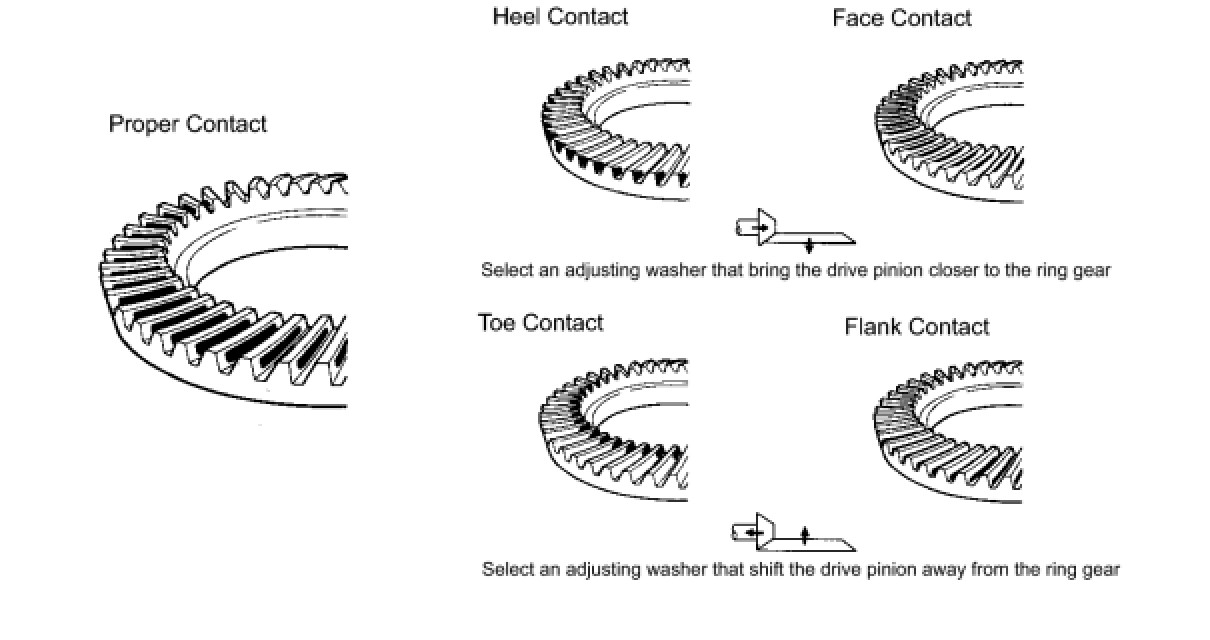 Proper Contact

Heel Contact

Face Contact

Select an adjusting washer that bring the drive pinion closer to the ring gear

Toe Contact

Flank Contact

Select an adjusting washer that shift the drive pinion away from the ring gear