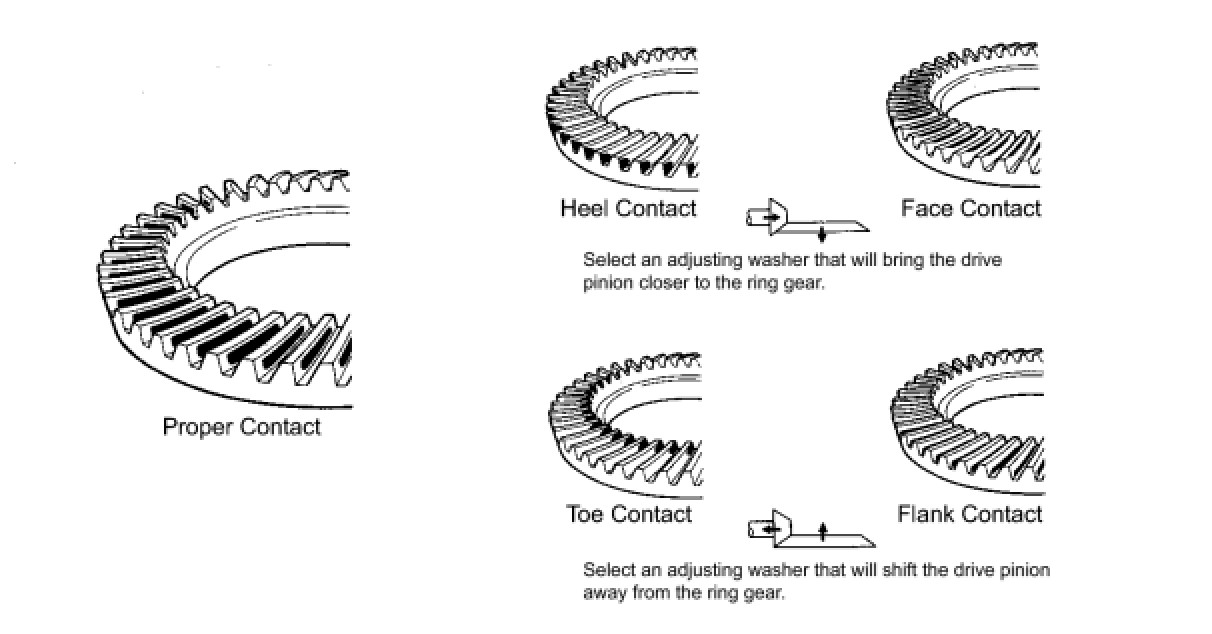 Proper Contact

Heel Contact

Face Contact

Select an adjusting washer that will bring the drive pinion closer to the ring gear.

Toe Contact

Flank Contact

Select an adjusting washer that will shift the drive pinion away from the ring gear.