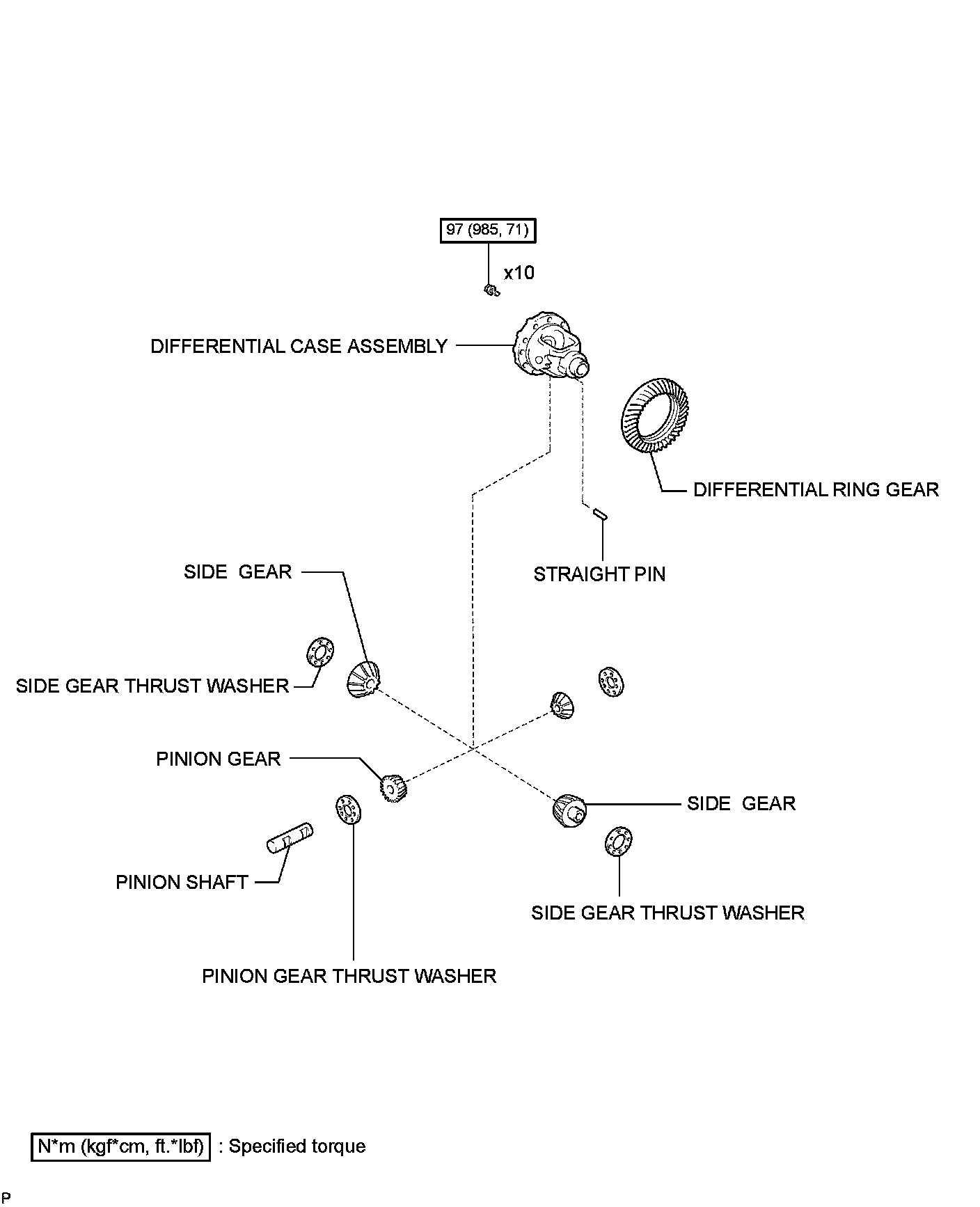 97 (985, 71)

x10

DIFFERENTIAL CASE ASSEMBLY

DIFFERENTIAL RING GEAR

STRAIGHT PIN

SIDE GEAR

SIDE GEAR THRUST WASHER

PINION GEAR

SIDE GEAR

PINION SHAFT

SIDE GEAR THRUST WASHER

PINION GEAR THRUST WASHER

N*m (kgf*cm, ft.*lbf) : Specified torque

P