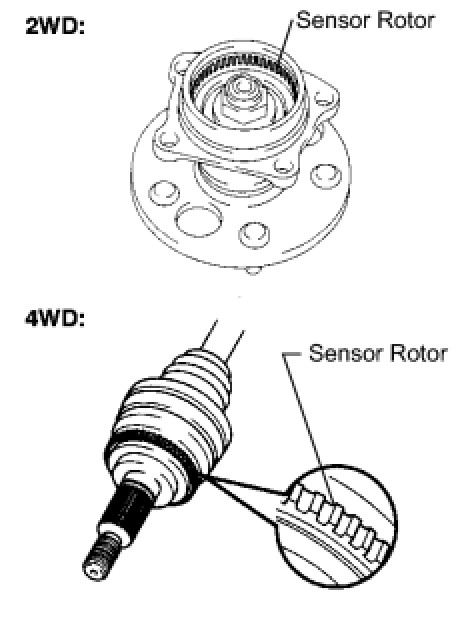 2WD:

Sensor Rotor

4WD:

Sensor Rotor