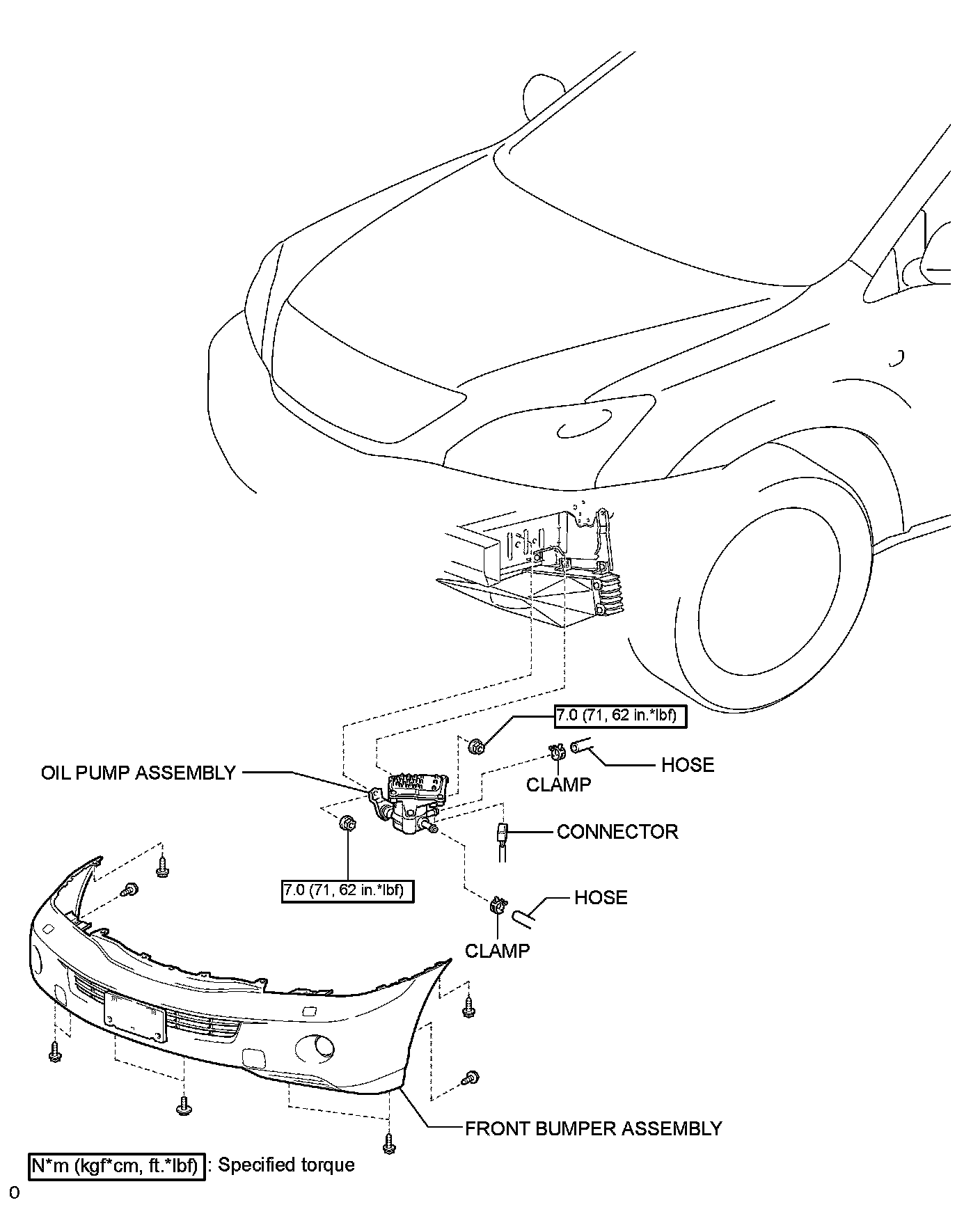 7.0 (71, 62 in.*lbf)

HOSE

CLAMP

OIL PUMP ASSEMBLY

CONNECTOR

7.0 (71, 62 in.*lbf)

HOSE

CLAMP

FRONT BUMPER ASSEMBLY

N*m (kgf*cm, ft.*lbf) : Specified torque

0