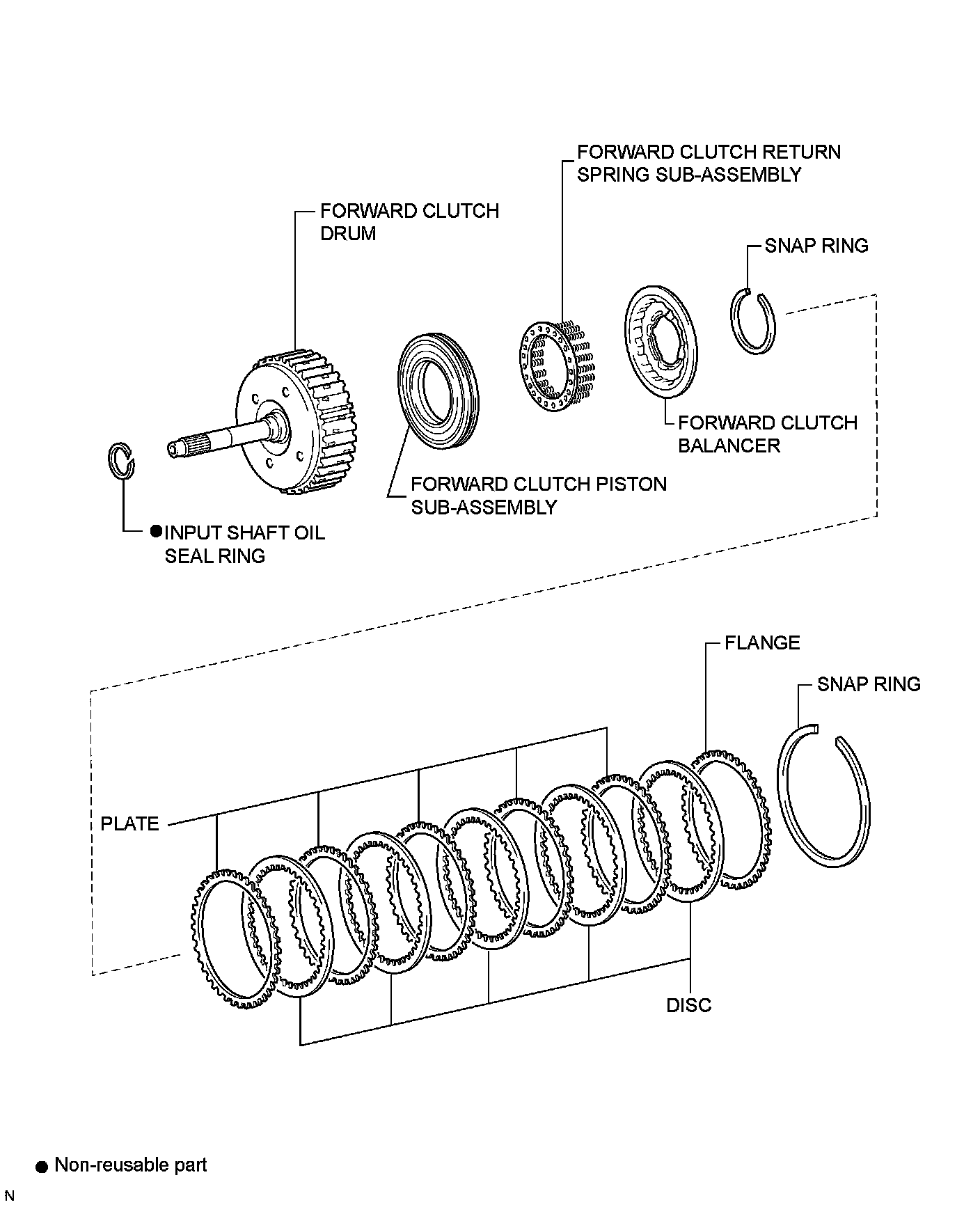 FORWARD CLUTCH RETURN SPRING SUB-ASSEMBLY

FORWARD CLUTCH DRUM

SNAP RING

FORWARD CLUTCH BALANCER

FORWARD CLUTCH PISTON SUB-ASSEMBLY

●INPUT SHAFT OIL SEAL RING

FLANGE

SNAP RING

PLATE

DISC

● Non-reusable part

N