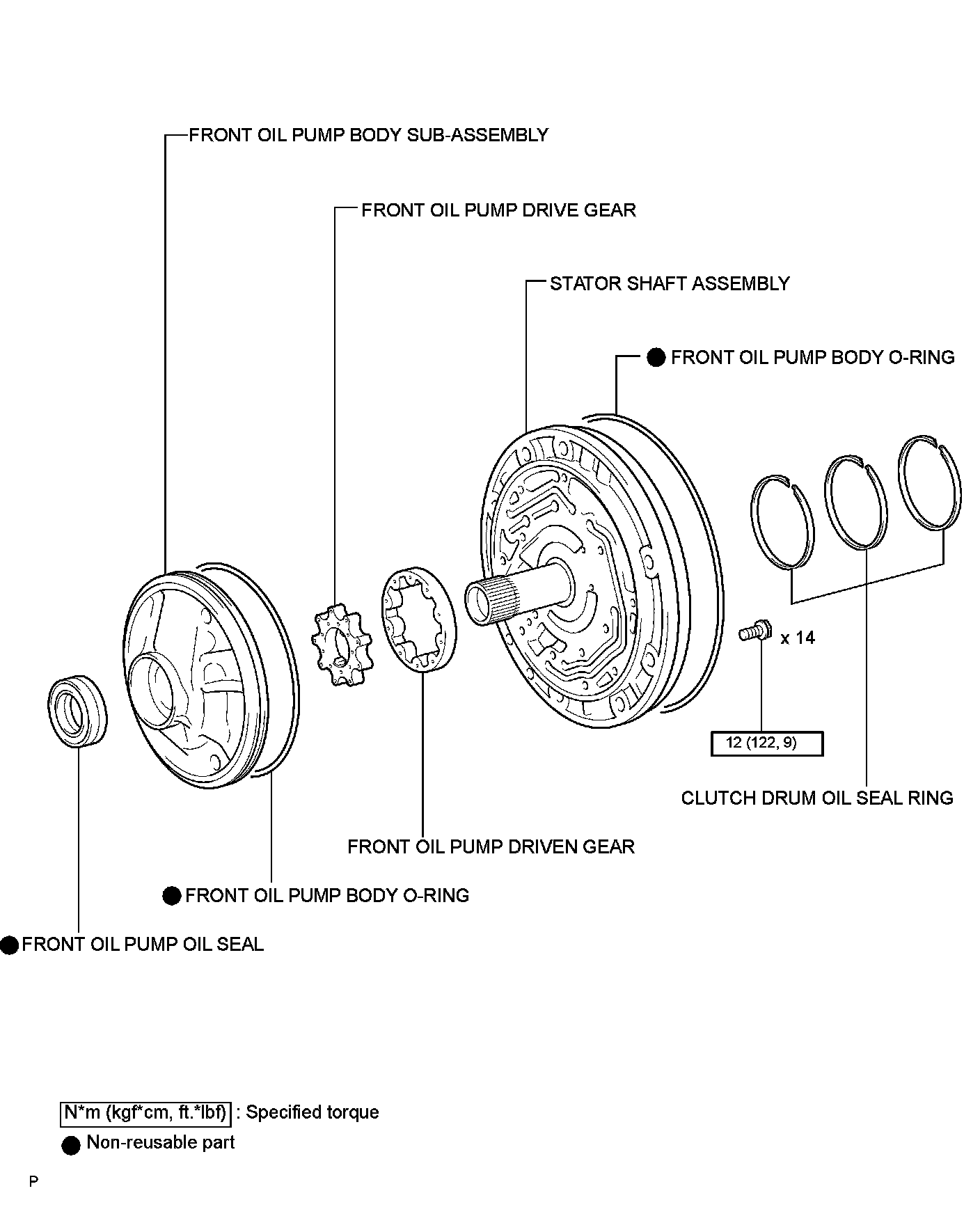 FRONT OIL PUMP BODY SUB-ASSEMBLY

FRONT OIL PUMP DRIVE GEAR

STATOR SHAFT ASSEMBLY

● FRONT OIL PUMP BODY O-RING

x 14

12 (122, 9)

CLUTCH DRUM OIL SEAL RING

FRONT OIL PUMP DRIVEN GEAR

● FRONT OIL PUMP BODY O-RING

● FRONT OIL PUMP OIL SEAL

N*m (kgf*cm, ft.*lbf) : Specified torque

● Non-reusable part

P