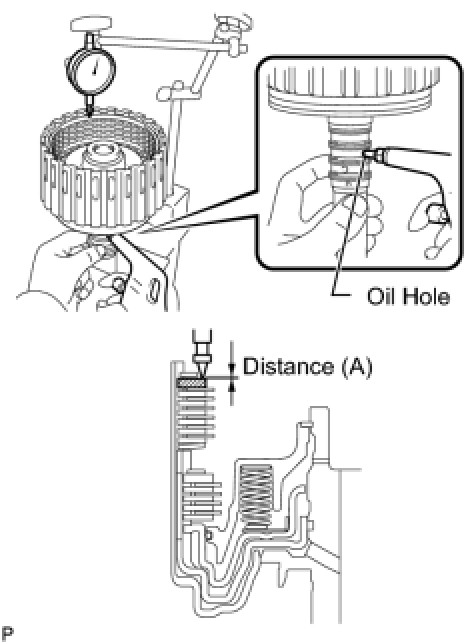 Oil Hole

Distance (A)

P