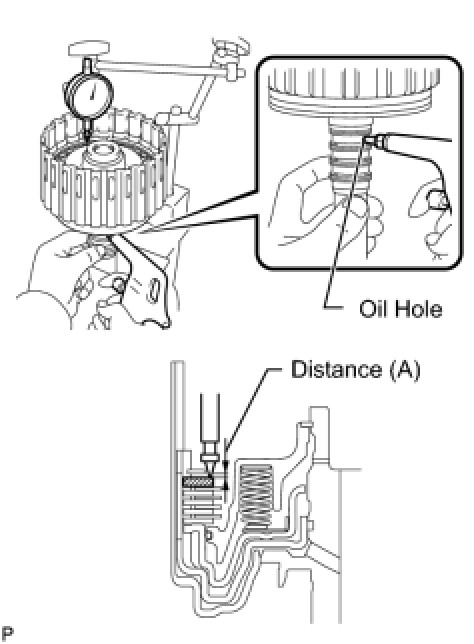 Oil Hole

Distance (A)

P