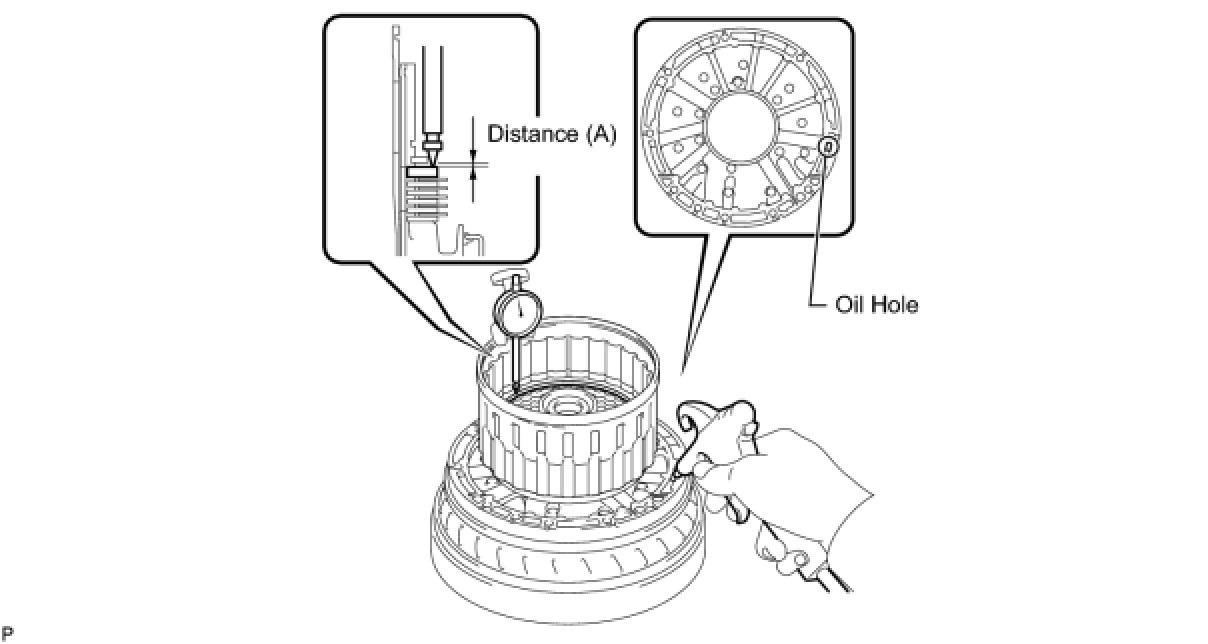 Distance (A)

Oil Hole

P