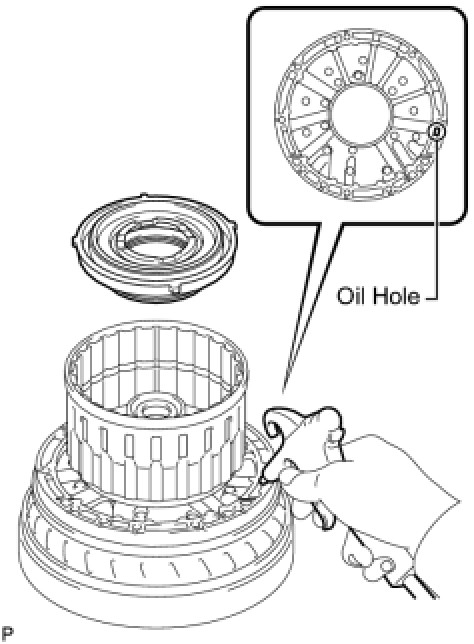 Oil Hole

P