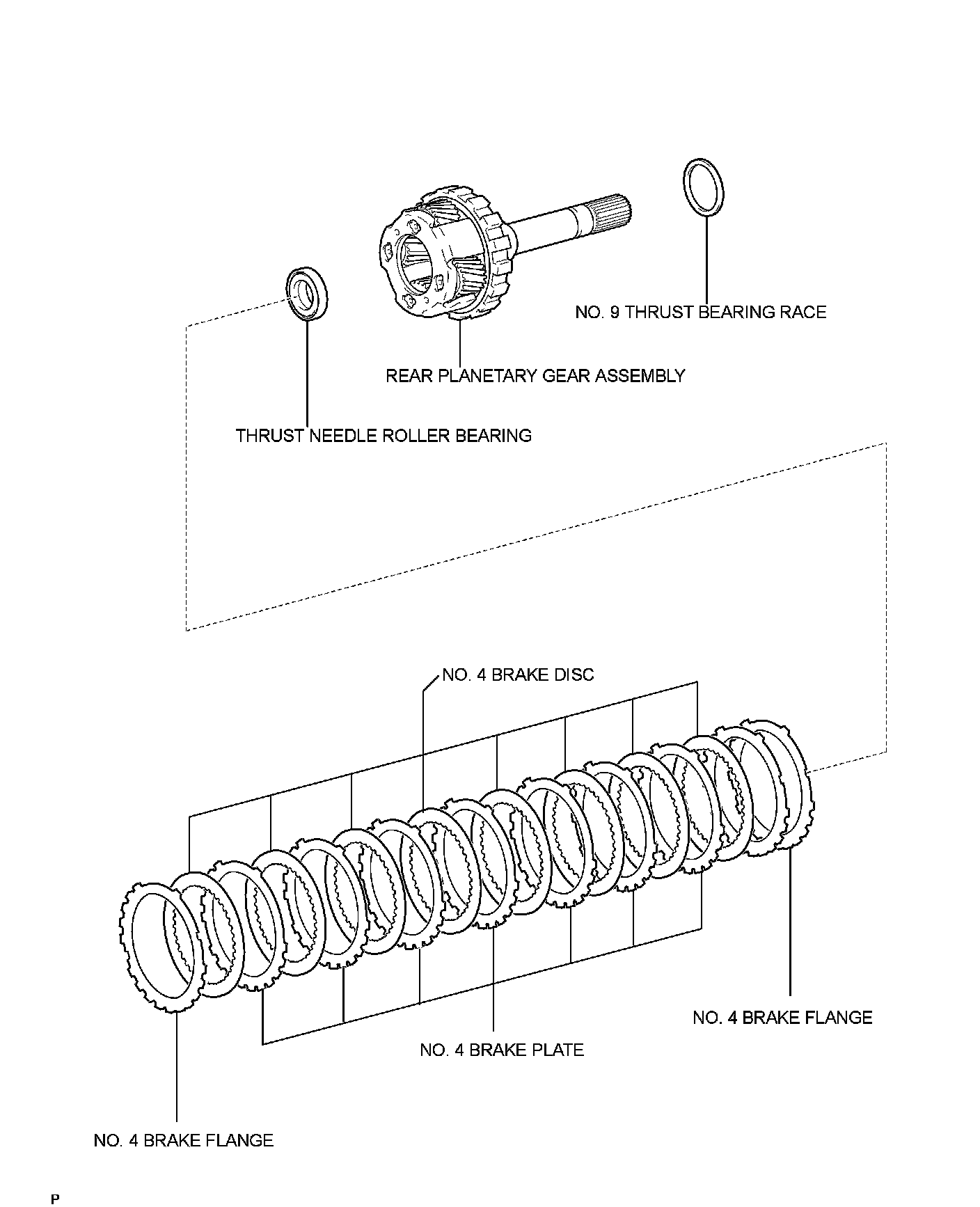 NO. 9 THRUST BEARING RACE

REAR PLANETARY GEAR ASSEMBLY

THRUST NEEDLE ROLLER BEARING

NO. 4 BRAKE DISC

NO. 4 BRAKE FLANGE

NO. 4 BRAKE PLATE

NO. 4 BRAKE FLANGE

P