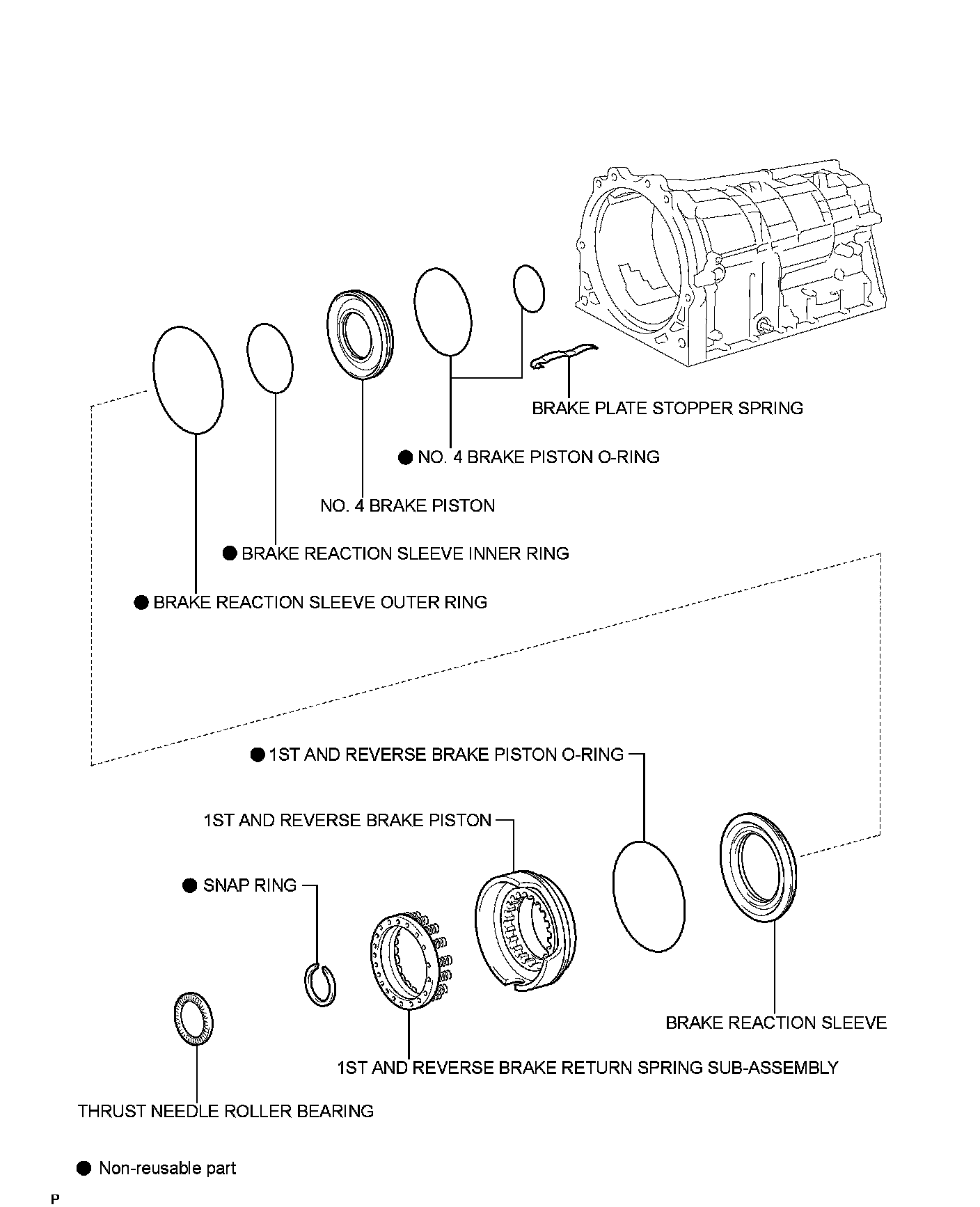 BRAKE PLATE STOPPER SPRING

● NO. 4 BRAKE PISTON O-RING

NO. 4 BRAKE PISTON

● BRAKE REACTION SLEEVE INNER RING

● BRAKE REACTION SLEEVE OUTER RING

● 1ST AND REVERSE BRAKE PISTON O-RING

1ST AND REVERSE BRAKE PISTON

● SNAP RING

BRAKE REACTION SLEEVE

1ST AND REVERSE BRAKE RETURN SPRING SUB-ASSEMBLY

THRUST NEEDLE ROLLER BEARING

● Non-reusable part

P