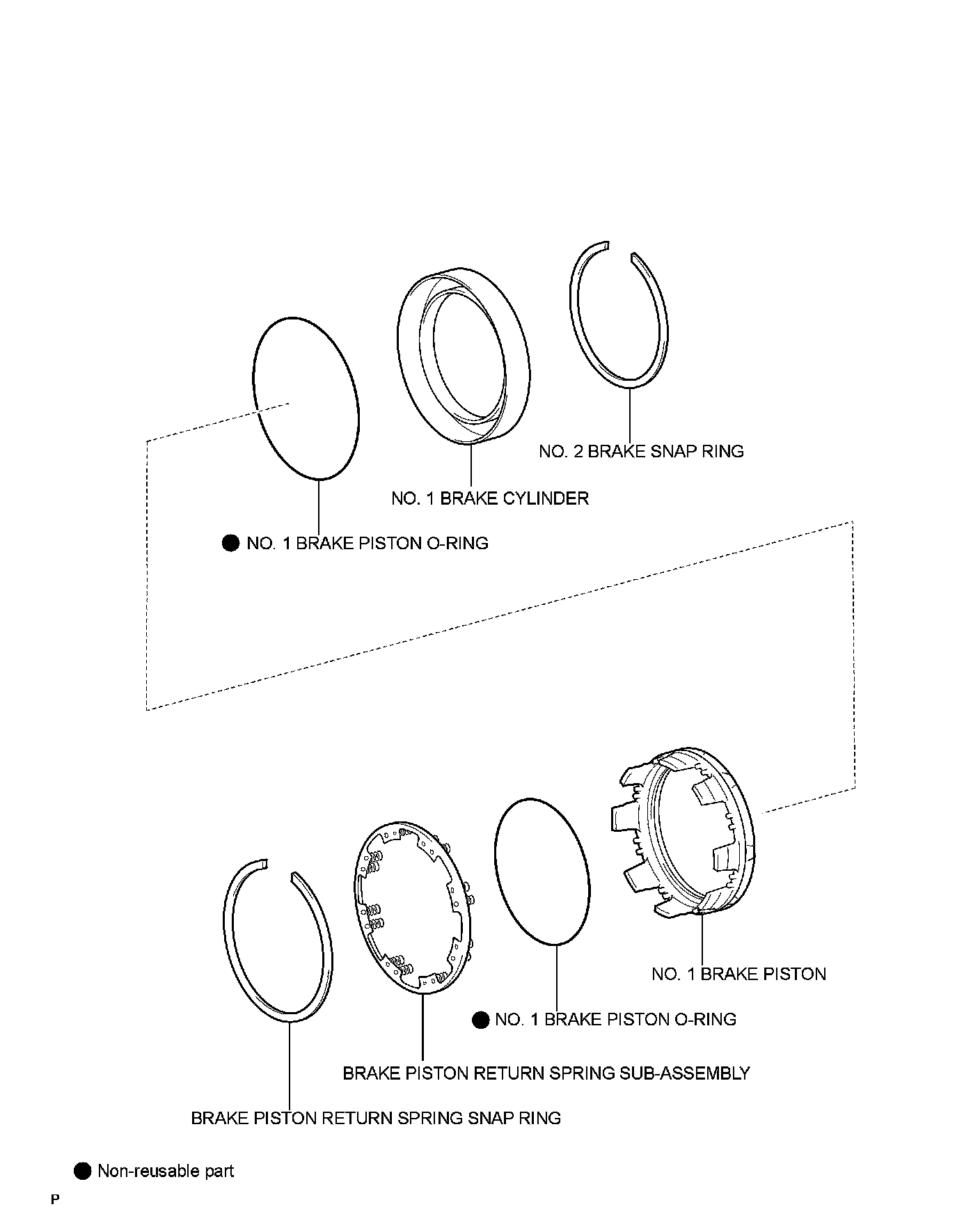 NO. 2 BRAKE SNAP RING

NO. 1 BRAKE CYLINDER

● NO. 1 BRAKE PISTON O-RING

NO. 1 BRAKE PISTON

● NO. 1 BRAKE PISTON O-RING

BRAKE PISTON RETURN SPRING SUB-ASSEMBLY

BRAKE PISTON RETURN SPRING SNAP RING

● Non-reusable part

P