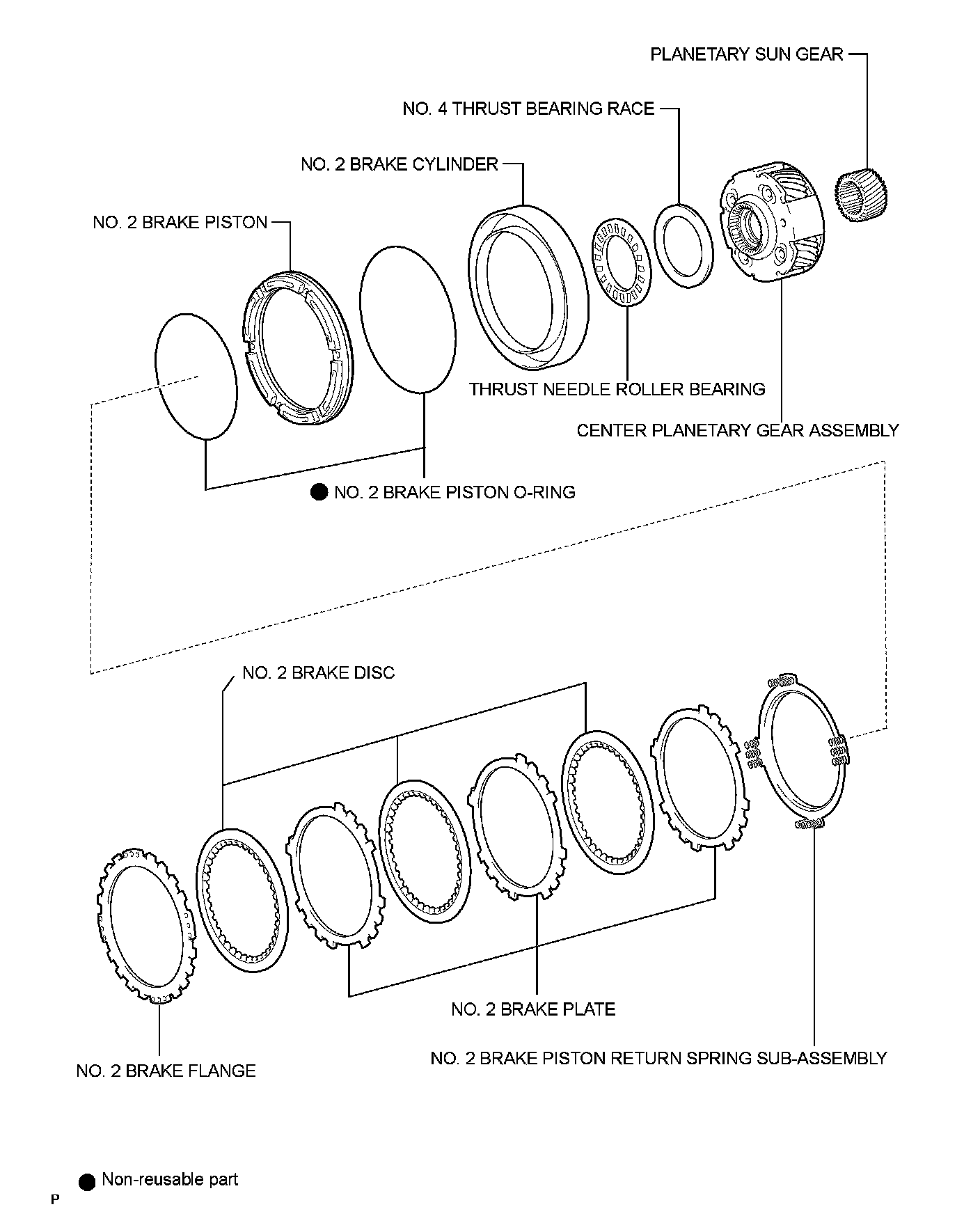 PLANETARY SUN GEAR

NO. 4 THRUST BEARING RACE

NO. 2 BRAKE CYLINDER

NO. 2 BRAKE PISTON

THRUST NEEDLE ROLLER BEARING

CENTER PLANETARY GEAR ASSEMBLY

● NO. 2 BRAKE PISTON O-RING

NO. 2 BRAKE DISC

NO. 2 BRAKE PLATE

NO. 2 BRAKE FLANGE

NO. 2 BRAKE PISTON RETURN SPRING SUB-ASSEMBLY

● Non-reusable part

P