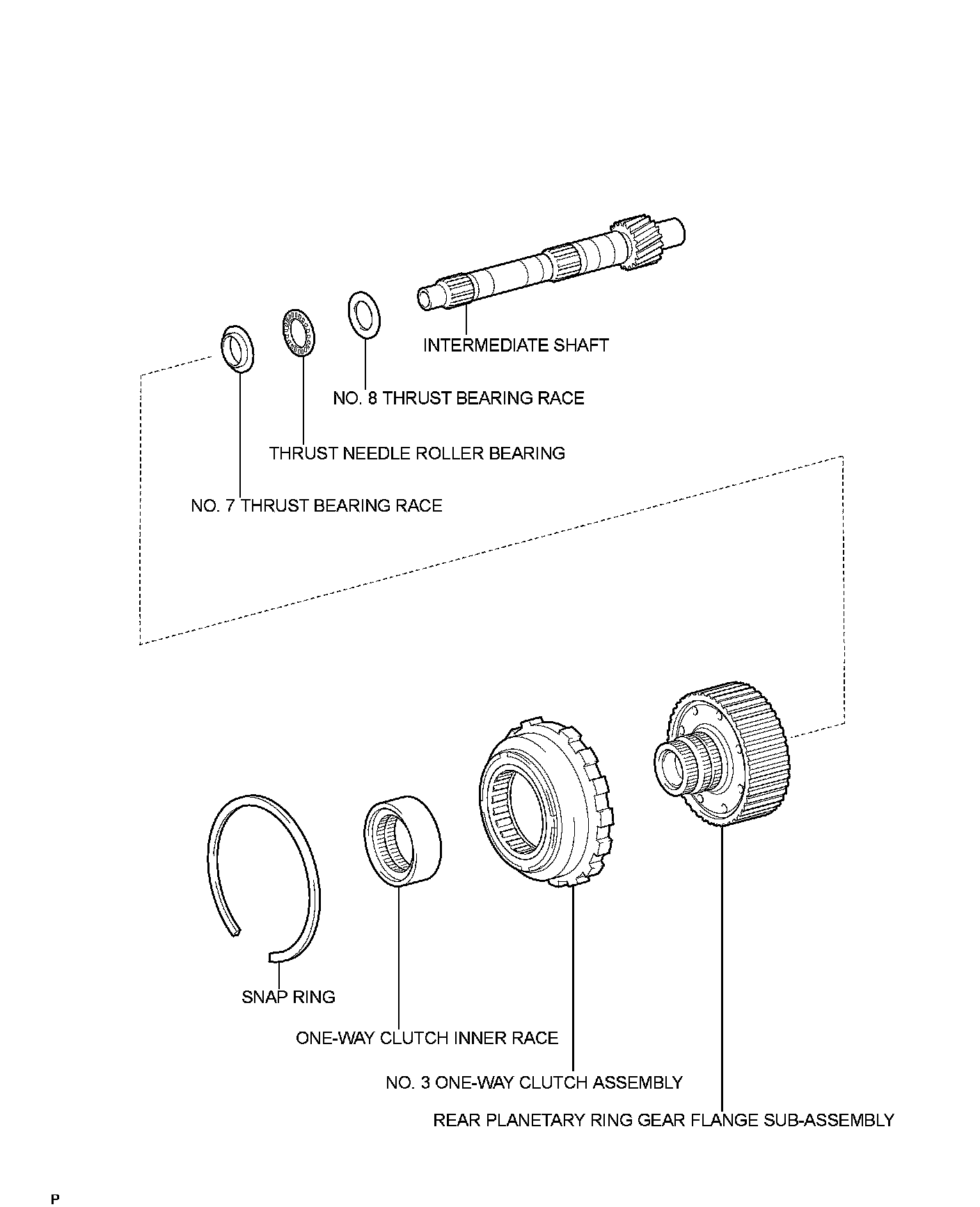 INTERMEDIATE SHAFT

NO. 8 THRUST BEARING RACE

THRUST NEEDLE ROLLER BEARING

NO. 7 THRUST BEARING RACE

SNAP RING

ONE-WAY CLUTCH INNER RACE

NO. 3 ONE-WAY CLUTCH ASSEMBLY

REAR PLANETARY RING GEAR FLANGE SUB-ASSEMBLY

P