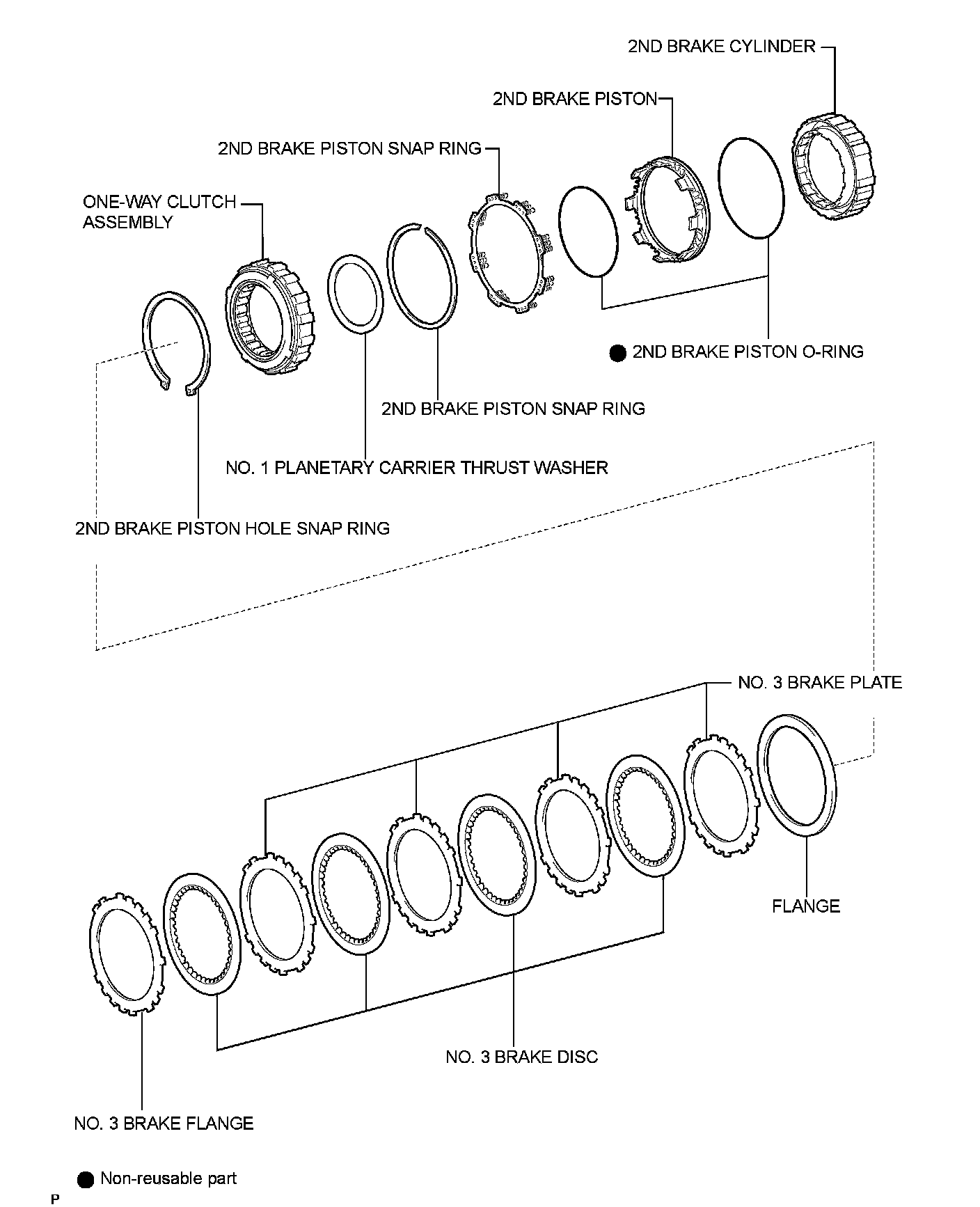 2ND BRAKE CYLINDER

2ND BRAKE PISTON

2ND BRAKE PISTON SNAP RING

ONE-WAY CLUTCH ASSEMBLY

● 2ND BRAKE PISTON O-RING

2ND BRAKE PISTON SNAP RING

NO. 1 PLANETARY CARRIER THRUST WASHER

2ND BRAKE PISTON HOLE SNAP RING

NO. 3 BRAKE PLATE

FLANGE

NO. 3 BRAKE DISC

NO. 3 BRAKE FLANGE

● Non-reusable part

P