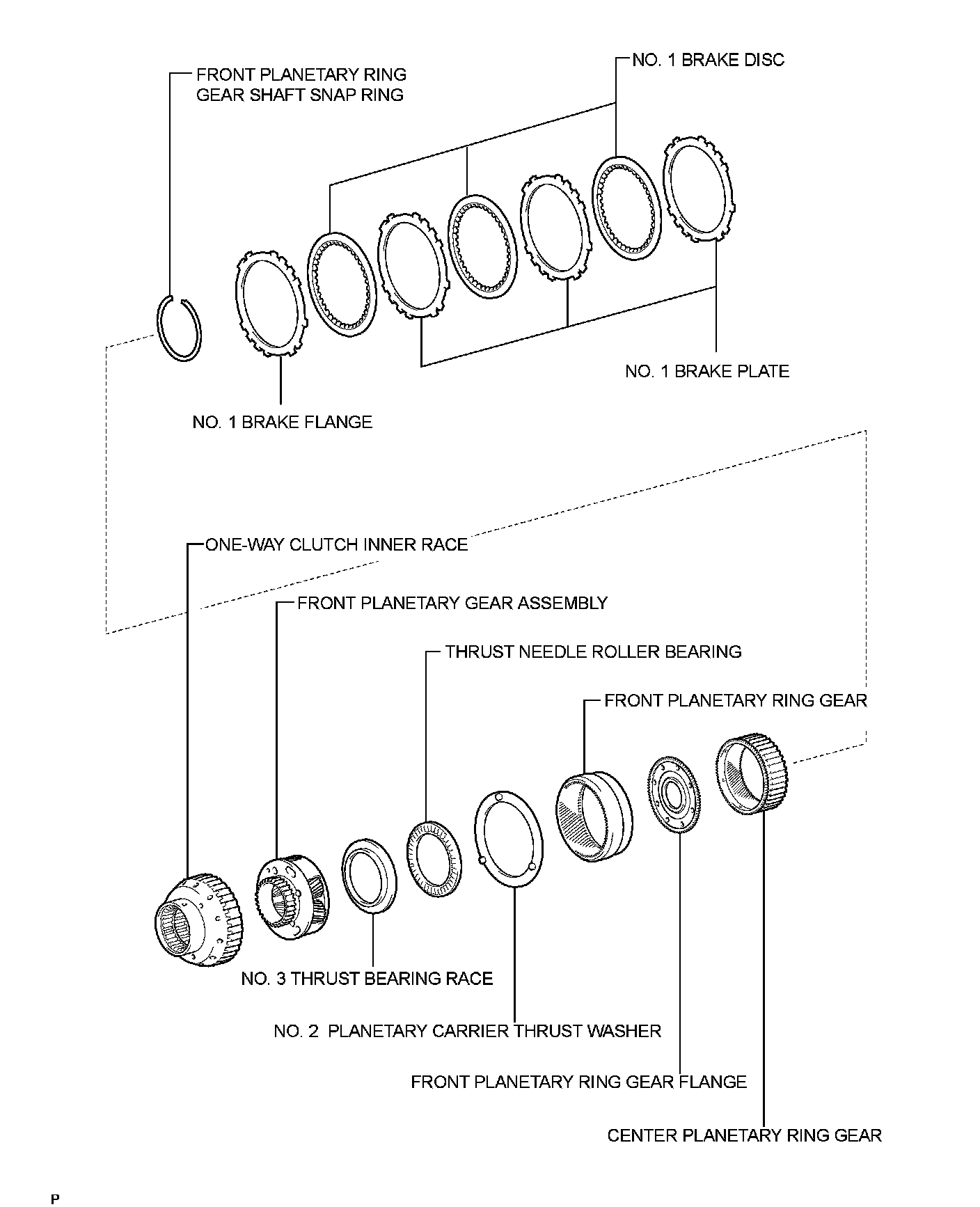 FRONT PLANETARY RING GEAR SHAFT SNAP RING

NO. 1 BRAKE DISC

NO. 1 BRAKE PLATE

NO. 1 BRAKE FLANGE

ONE-WAY CLUTCH INNER RACE

FRONT PLANETARY GEAR ASSEMBLY

THRUST NEEDLE ROLLER BEARING

FRONT PLANETARY RING GEAR

NO. 3 THRUST BEARING RACE

NO. 2 PLANETARY CARRIER THRUST WASHER

FRONT PLANETARY RING GEAR FLANGE

CENTER PLANETARY RING GEAR

P