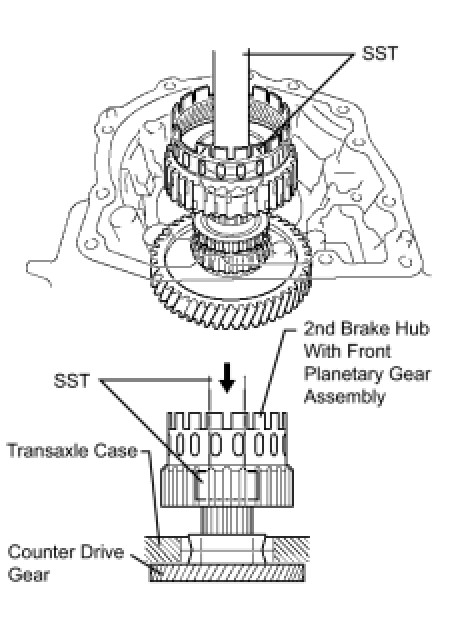 SST

2nd Brake Hub With Front Planetary Gear Assembly

SST

Transaxle Case

Counter Drive Gear