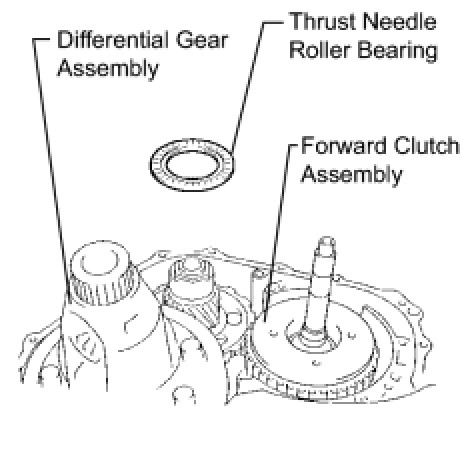 Differential Gear Assembly

Thrust Needle Roller Bearing

Forward Clutch Assembly