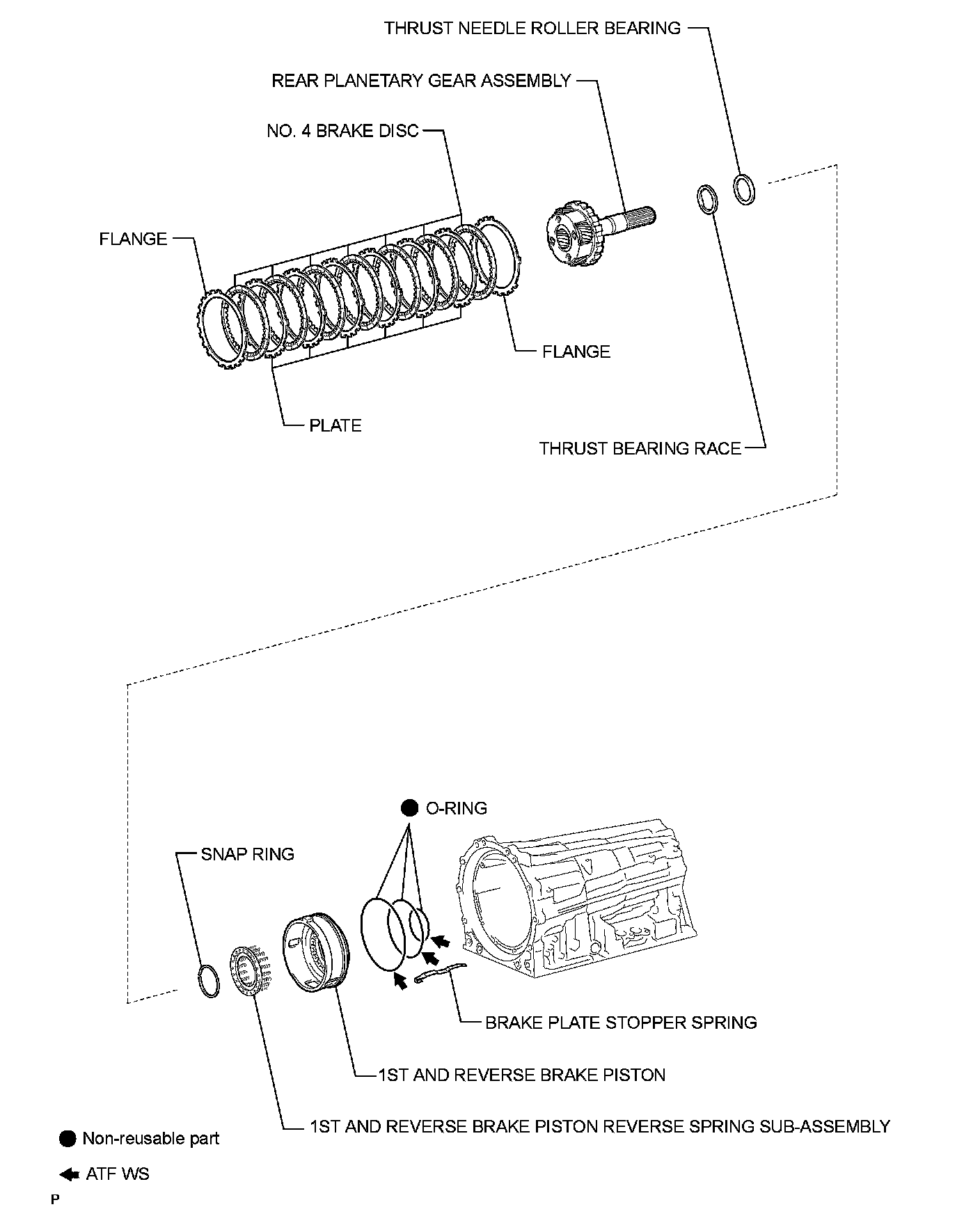 THRUST NEEDLE ROLLER BEARING

REAR PLANETARY GEAR ASSEMBLY

NO. 4 BRAKE DISC

FLANGE

FLANGE

PLATE

THRUST BEARING RACE

O-RING

SNAP RING

BRAKE PLATE STOPPER SPRING

1ST AND REVERSE BRAKE PISTON

1ST AND REVERSE BRAKE PISTON REVERSE SPRING SUB-ASSEMBLY

Non-reusable part

ATF WS

P