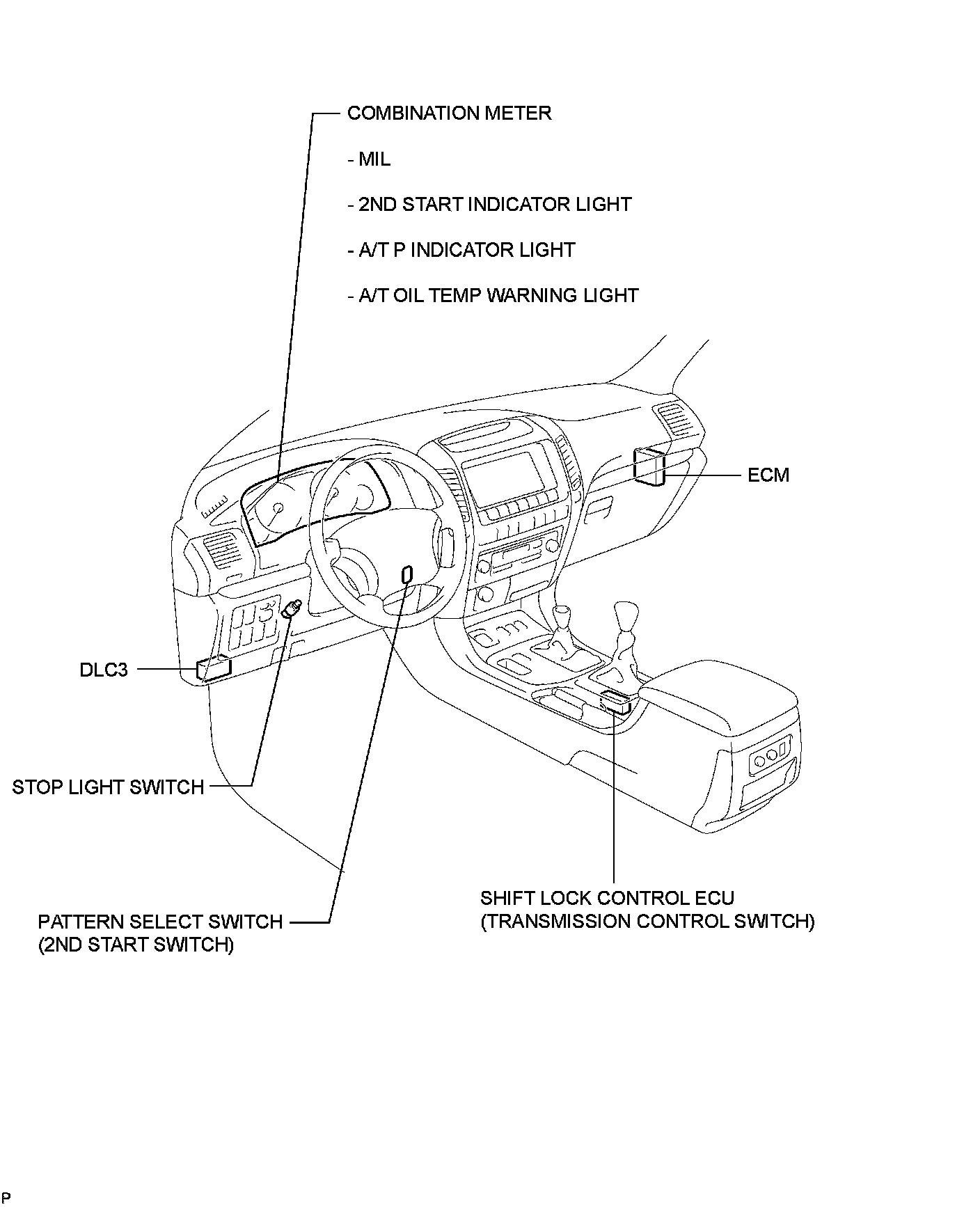 COMBINATION METER

- MIL

- 2ND START INDICATOR LIGHT

- A/T P INDICATOR LIGHT

- A/T OIL TEMP WARNING LIGHT

ECM

DLC3

STOP LIGHT SWITCH

PATTERN SELECT SWITCH
(2ND START SWITCH)

SHIFT LOCK CONTROL ECU
(TRANSMISSION CONTROL SWITCH)

P