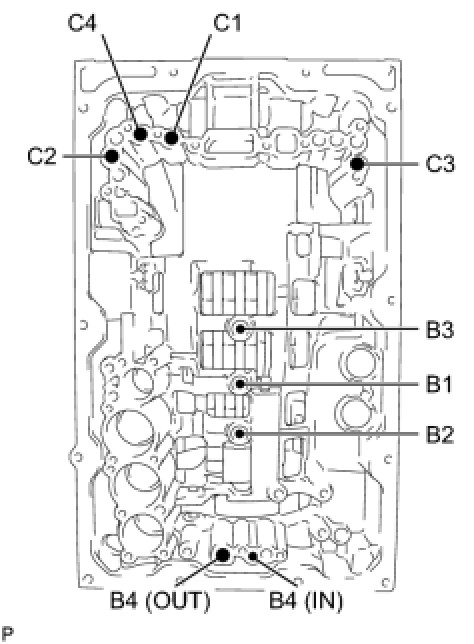 C4
C1
C2
C3
B3
B1
B2
B4 (OUT)
B4 (IN)
P