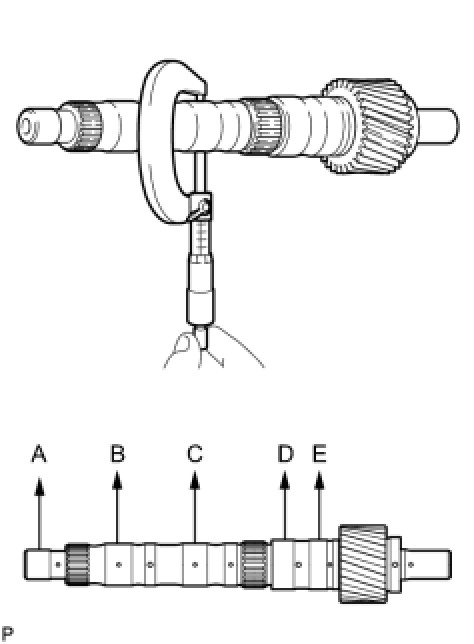 A B C D E

P